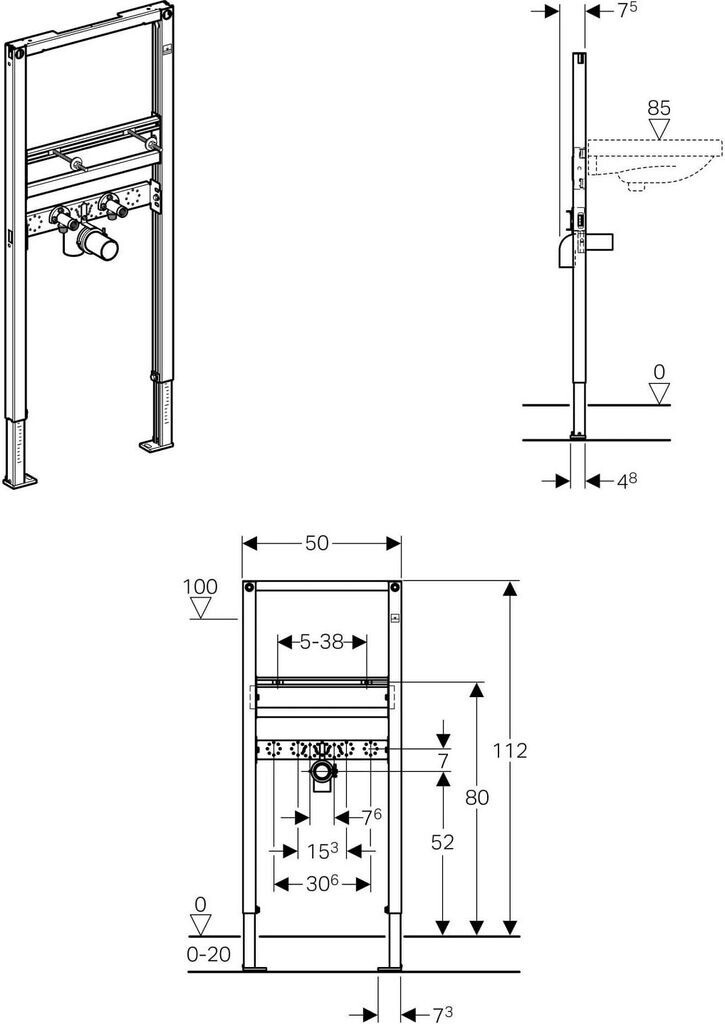 $7^5$

85

0

$4^8$

50

100

5-38

7

112

80

52

$7^6$

$15^3$

$30^6$

0

0-20

$7^3$