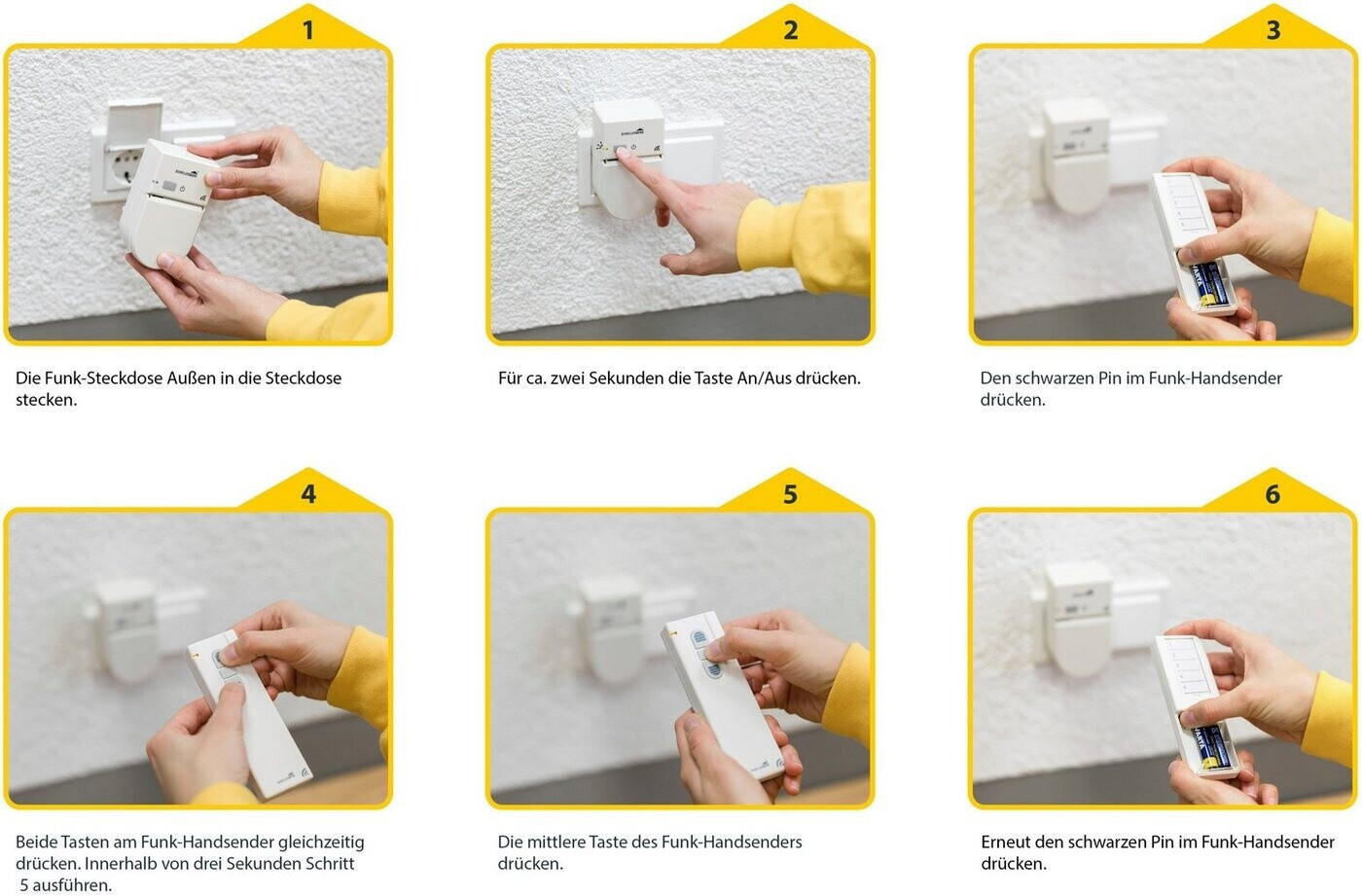 1

Die Funk-Steckdose Außen in die Steckdose stecken.

2

Für ca. zwei Sekunden die Taste An/Aus drücken.

3

Den schwarzen Pin im Funk-Handsender drücken.

4

Beide Tasten am Funk-Handsender gleichzeitig drücken. Innerhalb von drei Sekunden Schritt 5 ausführen.

5

Die mittlere Taste des Funk-Handsenders drücken.

6

Erneut den schwarzen Pin im Funk-Handsender drücken.