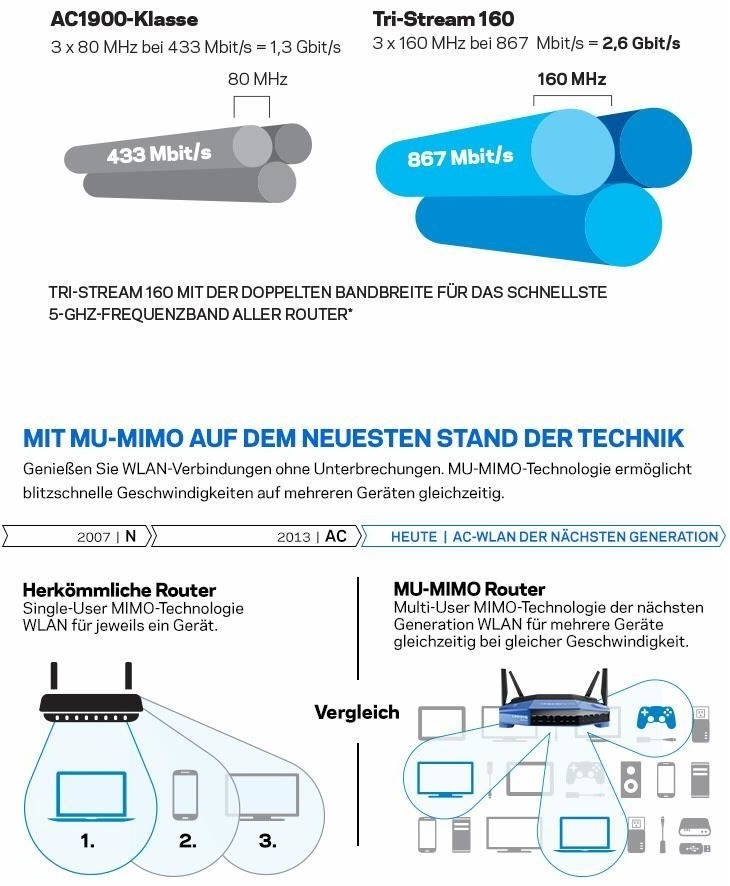 AC1900-Klasse
3 x 80 MHz bei 433 Mbit/s = 1,3 Gbit/s

80 MHz

433 Mbit/s

Tri-Stream 160
3 x 160 MHz bei 867 Mbit/s = 2,6 Gbit/s

160 MHz

867 Mbit/s

TRI-STREAM 160 MIT DER DOPPELTEN BANDBREITE FÜR DAS SCHNELLSTE 5-GHZ-FREQUENZBAND ALLER ROUTER*

MIT MU-MIMO AUF DEM NEUESTEN STAND DER TECHNIK

Genießen Sie WLAN-Verbindungen ohne Unterbrechungen. MU-MIMO-Technologie ermöglicht blitzschnelle Geschwindigkeiten auf mehreren Geräten gleichzeitig.

2007 | N

2013 | AC

HEUTE | AC-WLAN DER NÄCHSTEN GENERATION

Herkömmliche Router
Single-User MIMO-Technologie WLAN für jeweils ein Gerät.

1.

2.

3.

Vergleich

MU-MIMO Router
Multi-User MIMO-Technologie der nächsten Generation WLAN für mehrere Geräte gleichzeitig bei gleicher Geschwindigkeit.