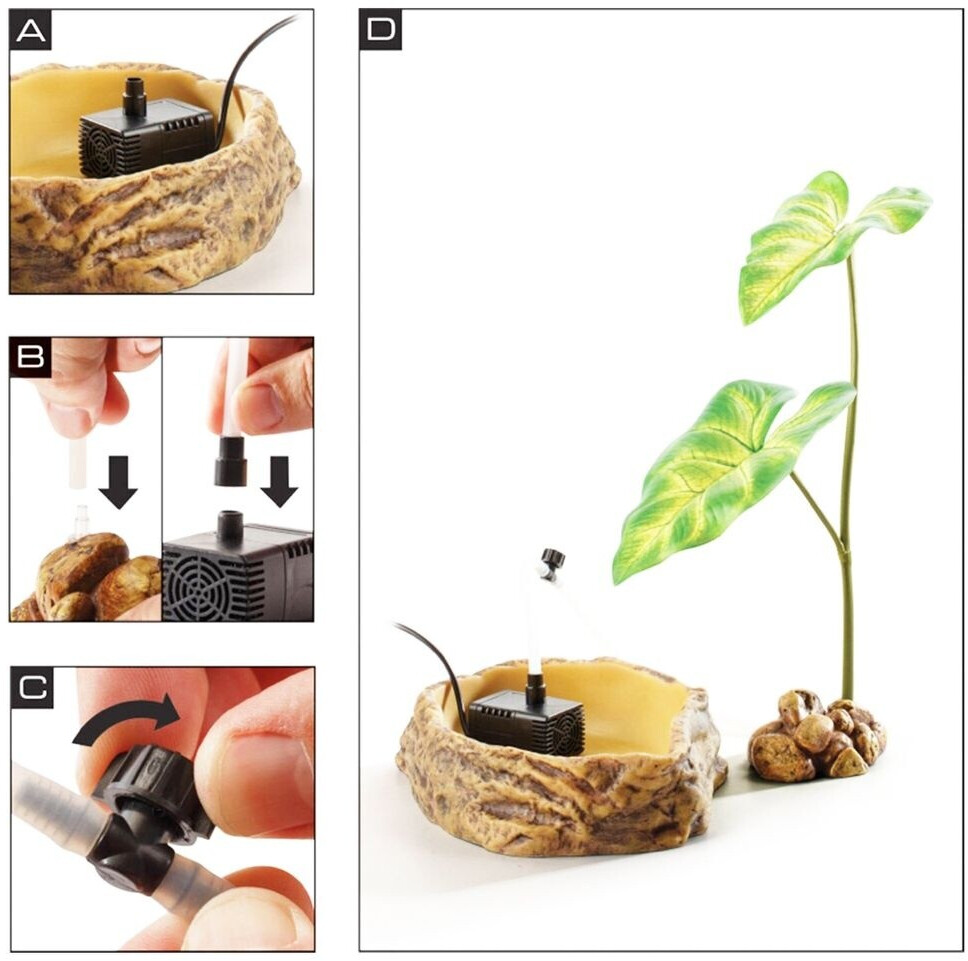 A

B

C

D