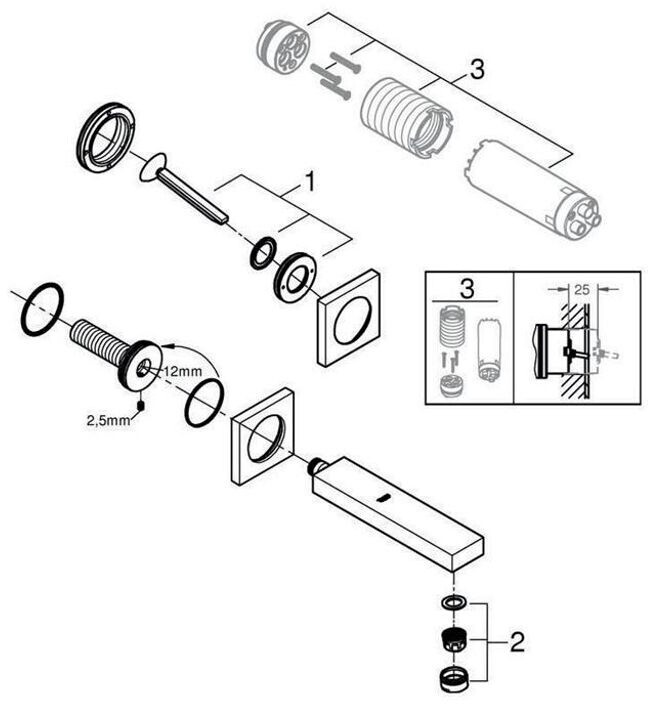 3

1

3

25

12mm

2,5mm

2