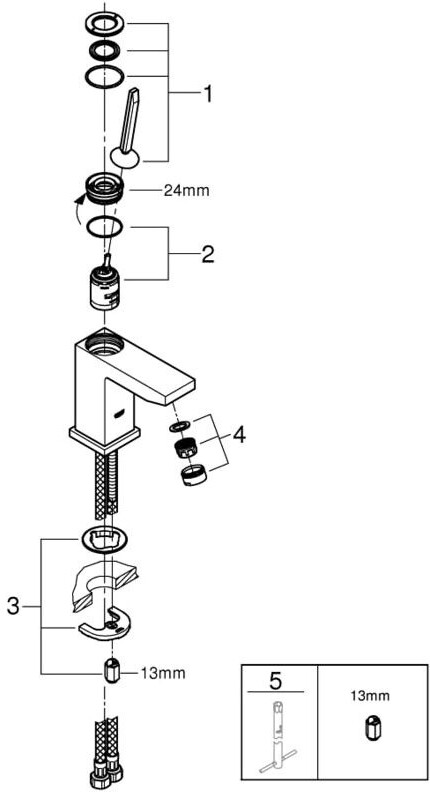 1

24mm

2

4

3

13mm

5

13mm