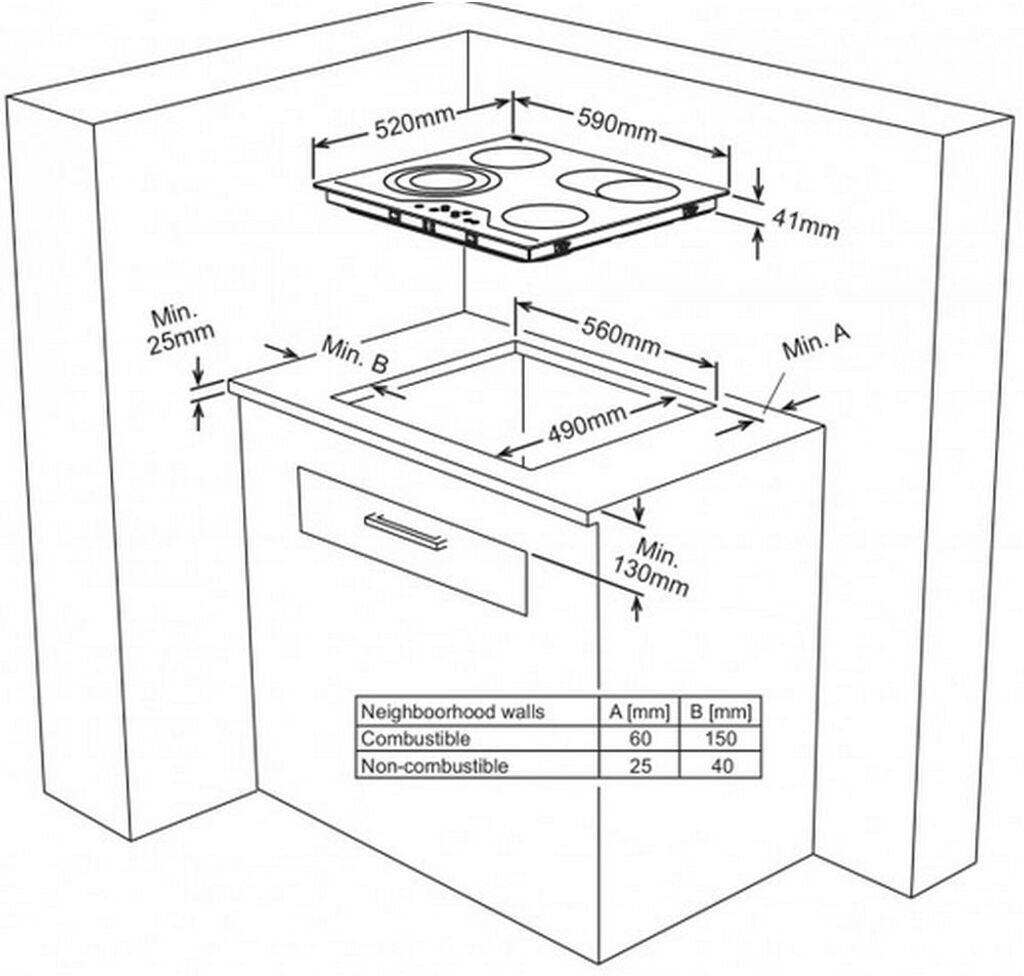 520mm
590mm
41mm
Min. 25mm
Min. B
560mm
Min. A
490mm
Min. 130mm

| Neighboorhood walls | A [mm] | B [mm] |
|---|---|---|
| Combustible | 60 | 150 |
| Non-combustible | 25 | 40 |