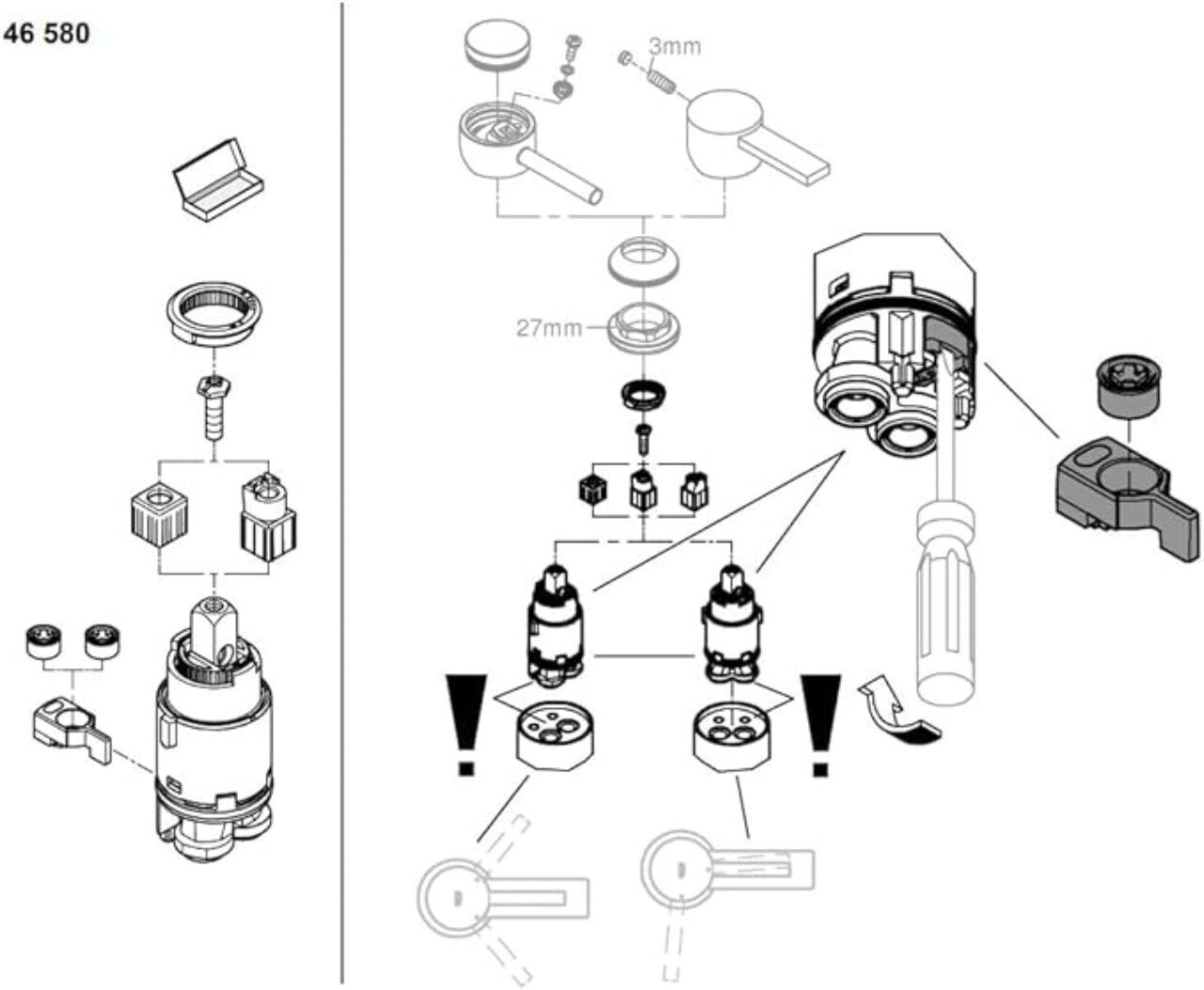 46 580

3mm

27mm