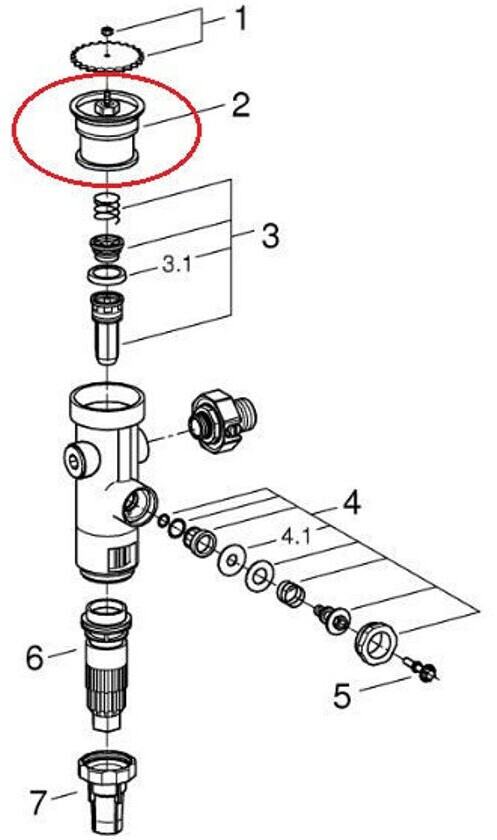 1
2
3
3.1
4
4.1
5
6
7