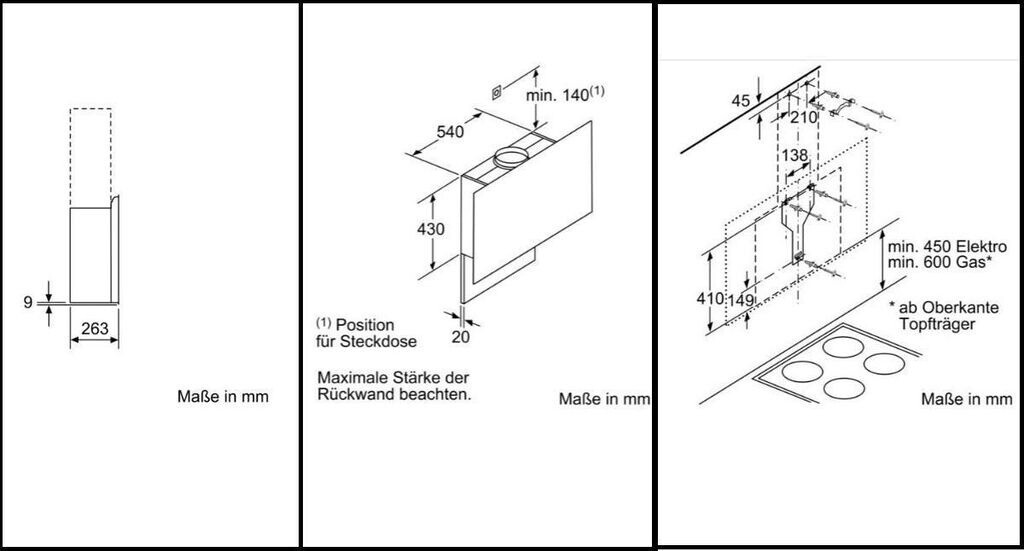 9
263
Maße in mm

min. 140$^{(1)}$
540
430
20
$^{(1)}$ Position für Steckdose
Maximale Stärke der Rückwand beachten.
Maße in mm

45
210
138
min. 450 Elektro
min. 600 Gas*
410
149
* ab Oberkante Topfträger
Maße in mm