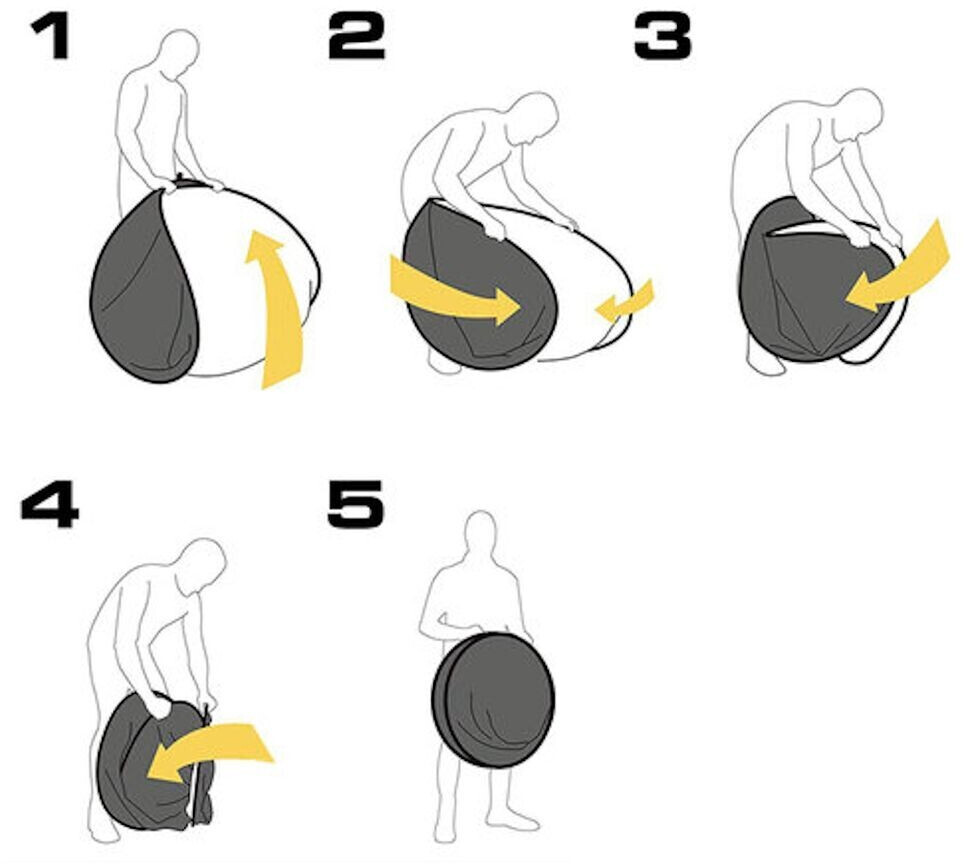 1

2

3

4

5