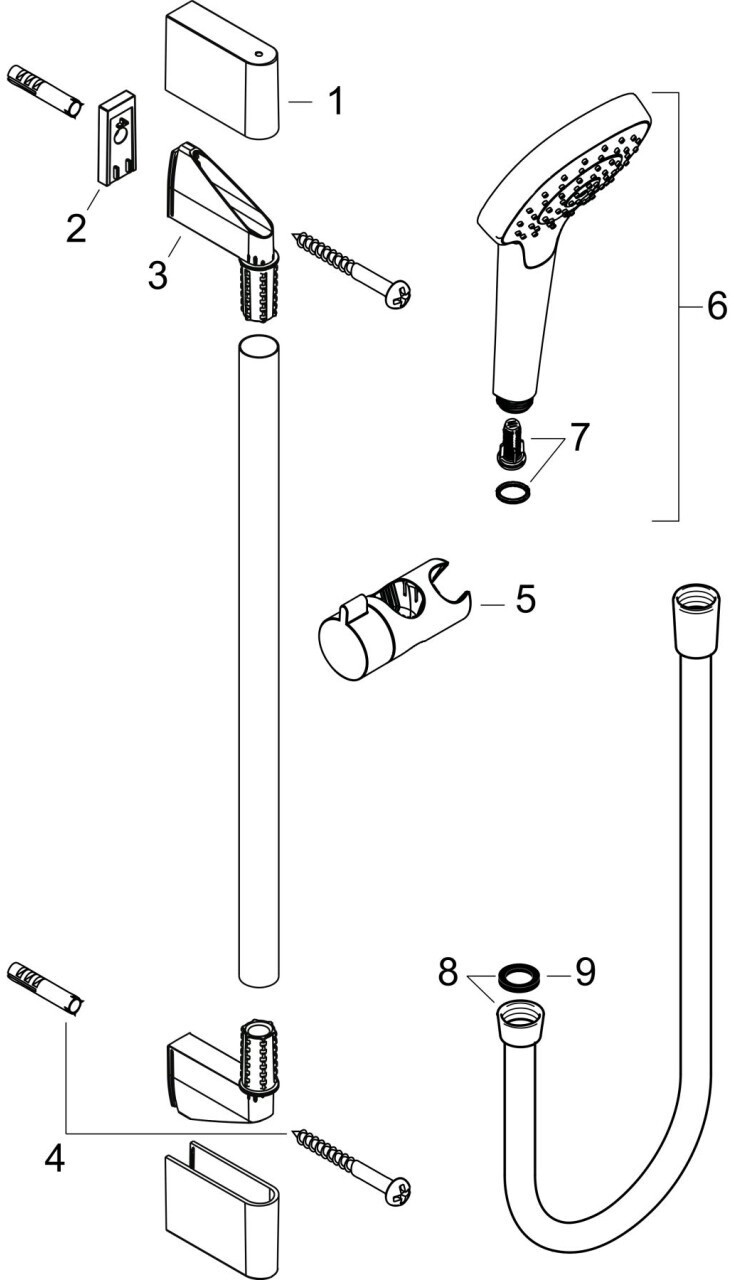 1
2
3
6
7
5
8
9
4