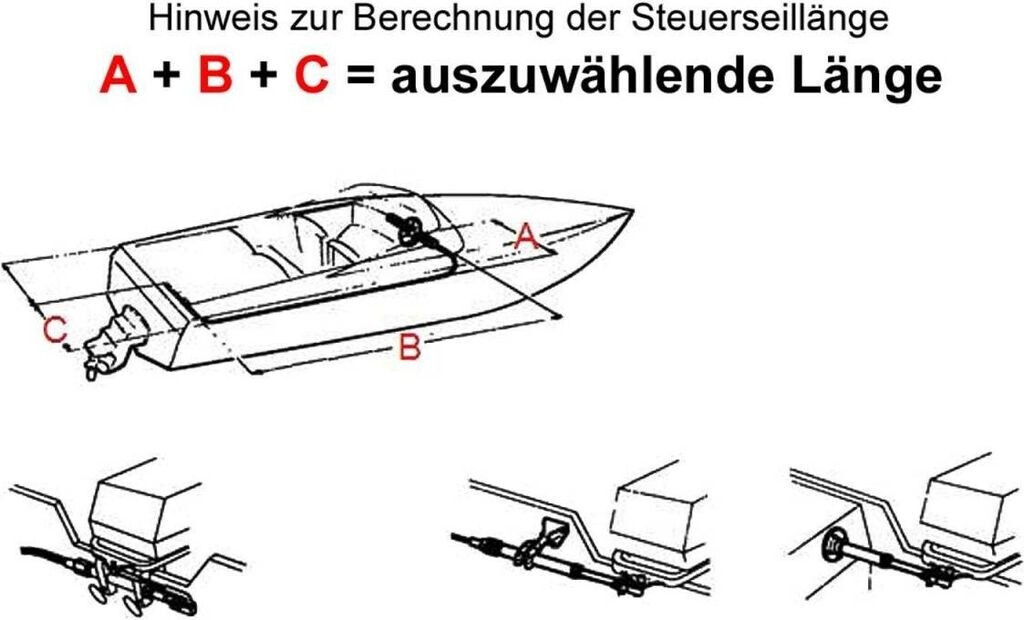 Hinweis zur Berechnung der Steuerseillänge

A + B + C = auszuwählende Länge

A

C

B