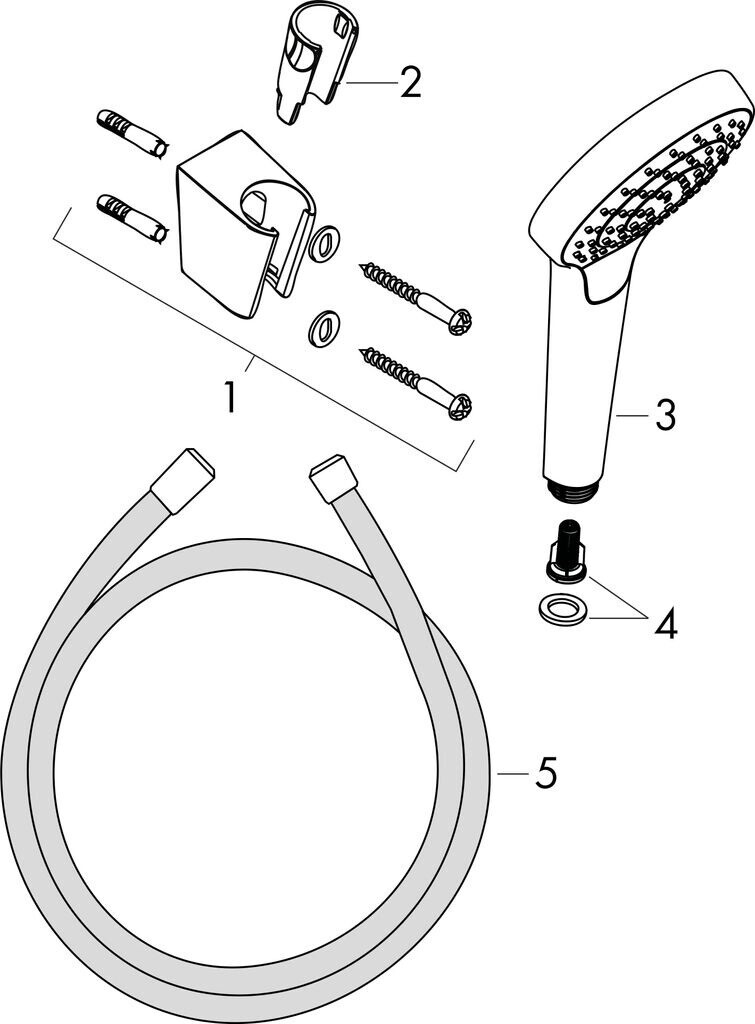 2
1
3
4
5