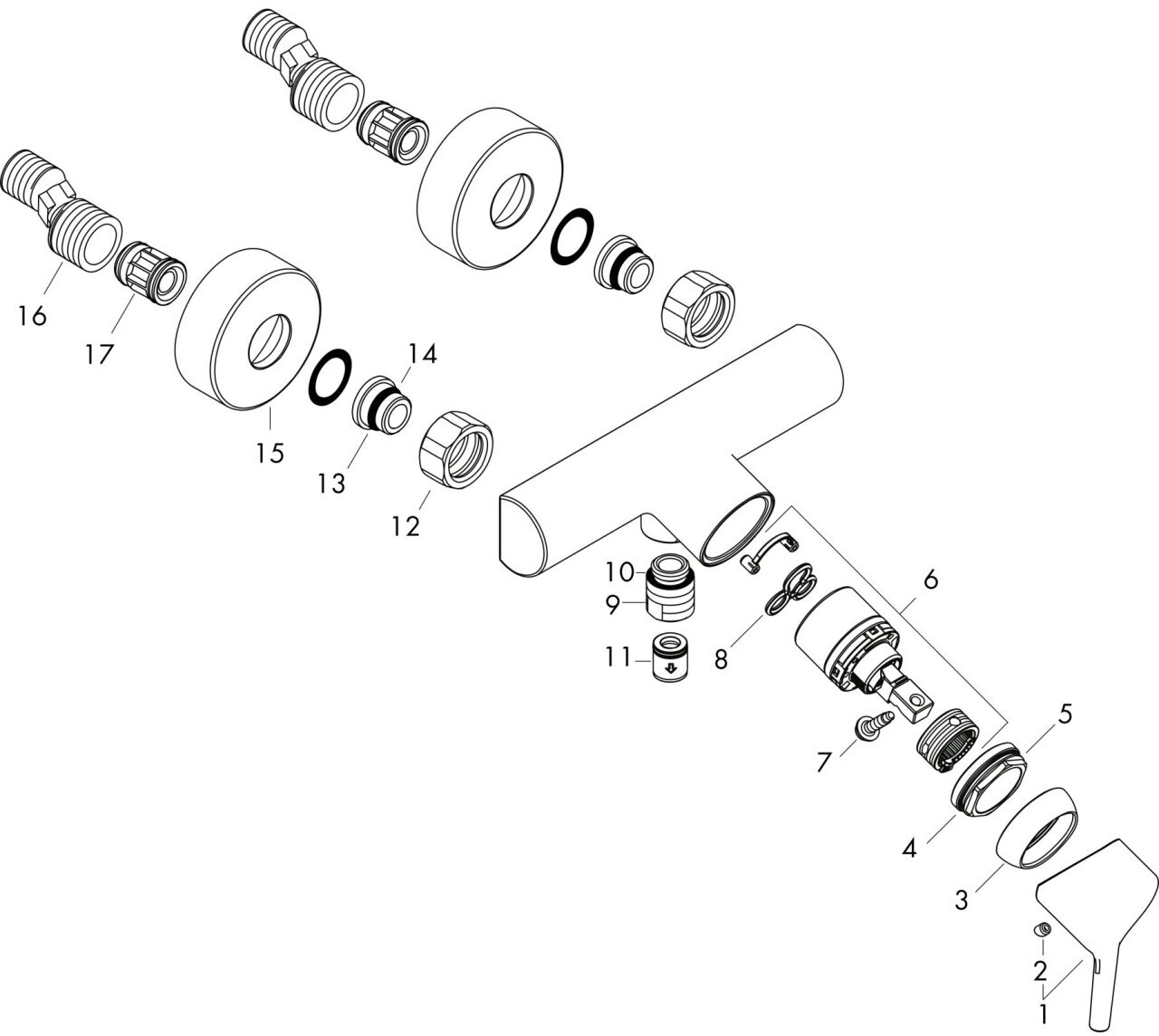 16
17
14
15
13
12
10
9
11
8
6
7
5
4
3
2
1