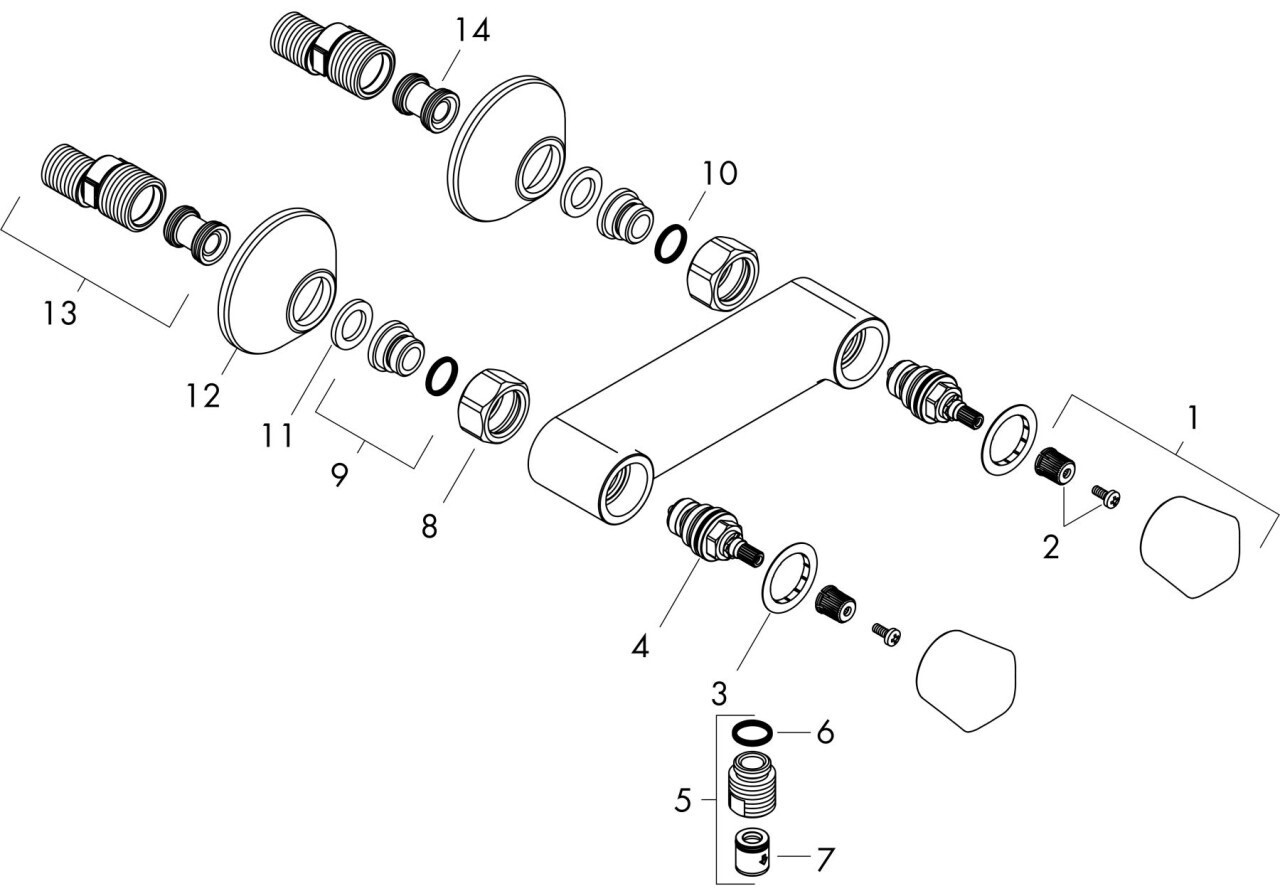 14
10
13
12
11
9
8
1
2
4
3
6
5
7