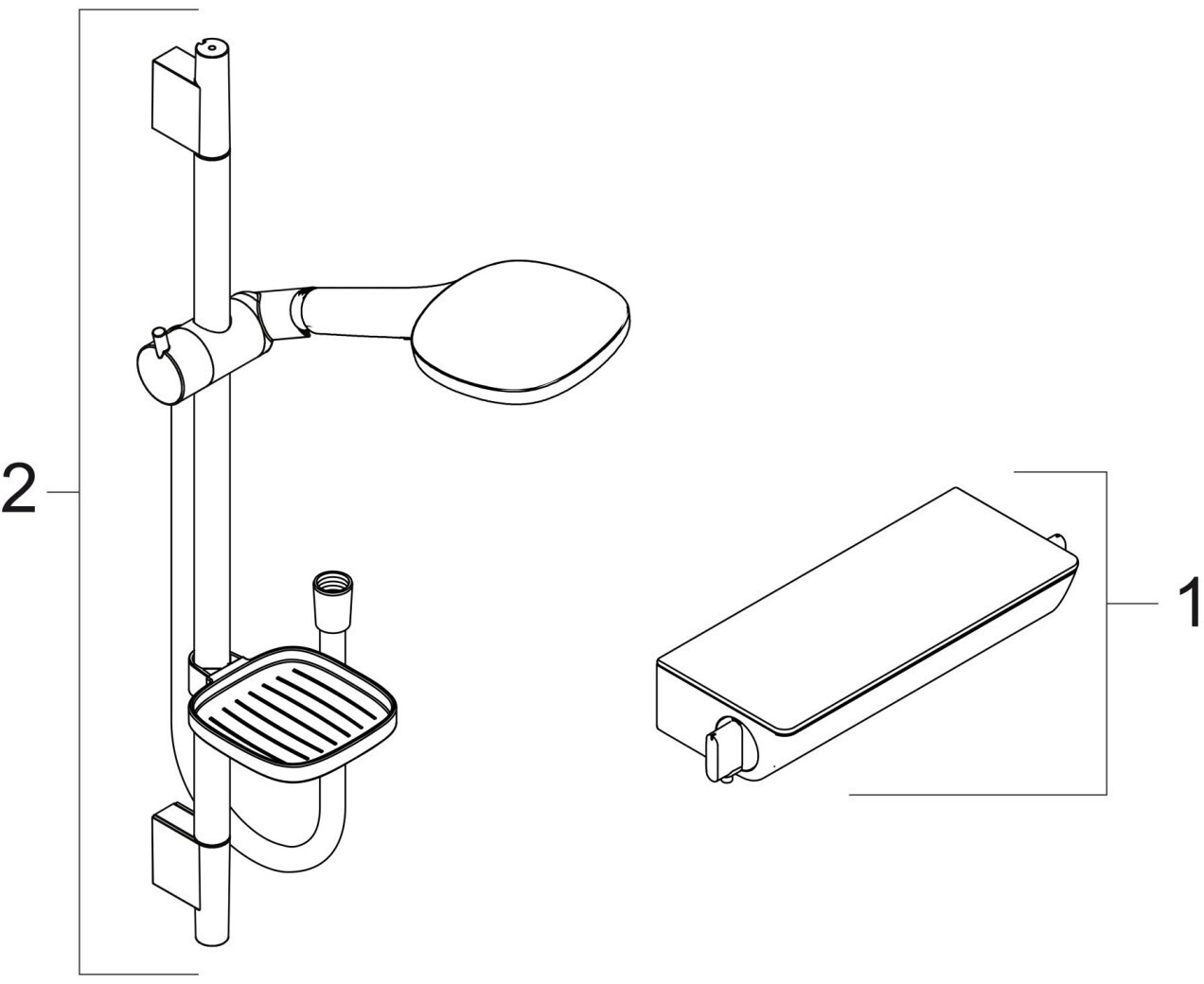 2

1