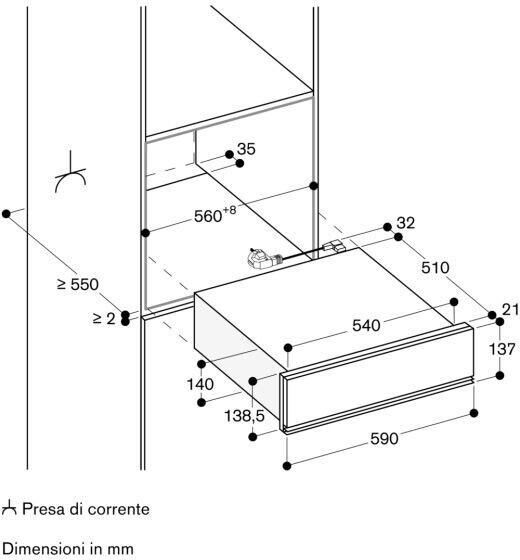 35

$560^{+8}$

32

510

≥ 550

≥ 2

540

21

137

140

138,5

590

Presa di corrente

Dimensioni in mm