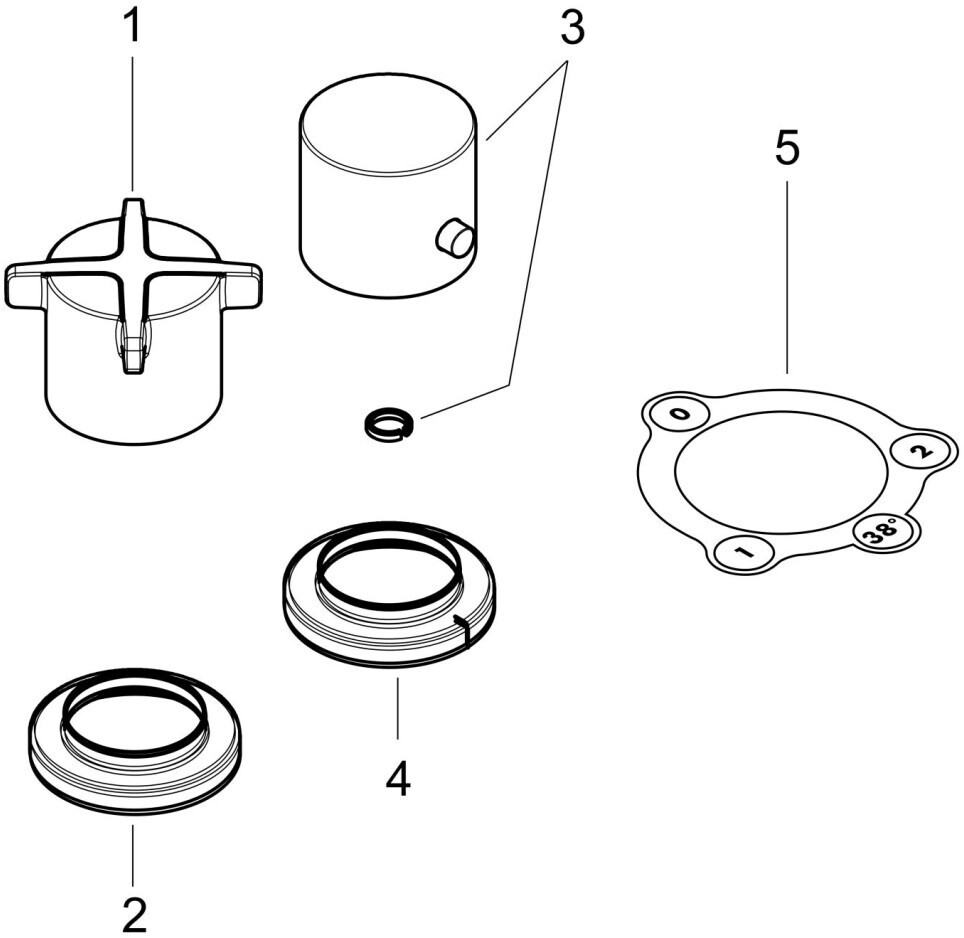 1

3

5

0

2

38°

1

4

2