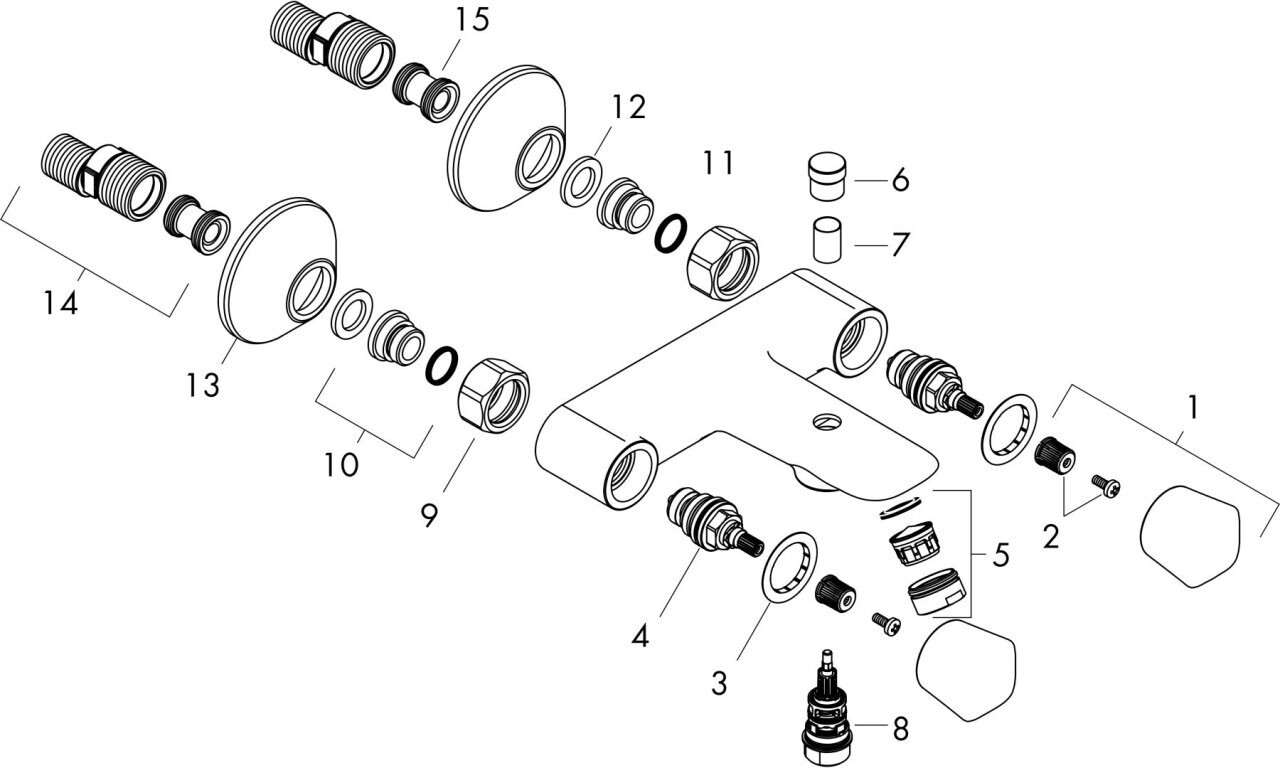 15
12
11
6
7
14
13
10
9
1
2
5
4
3
8