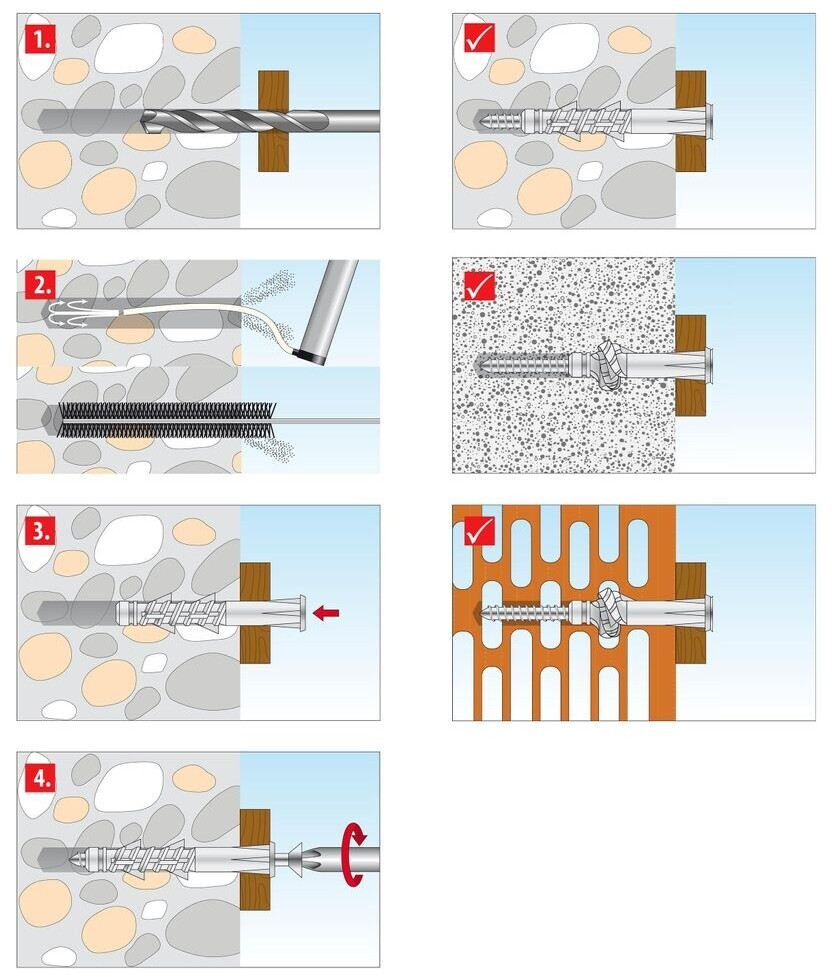 1.

2.

3.

4.