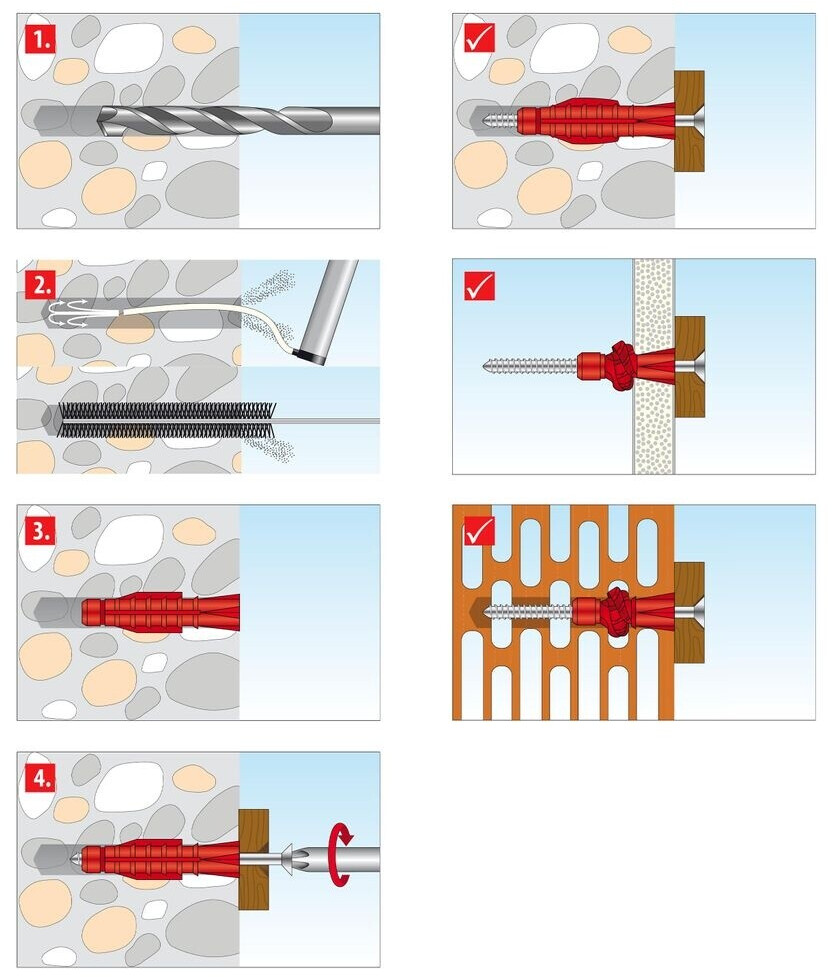 1.

2.

3.

4.