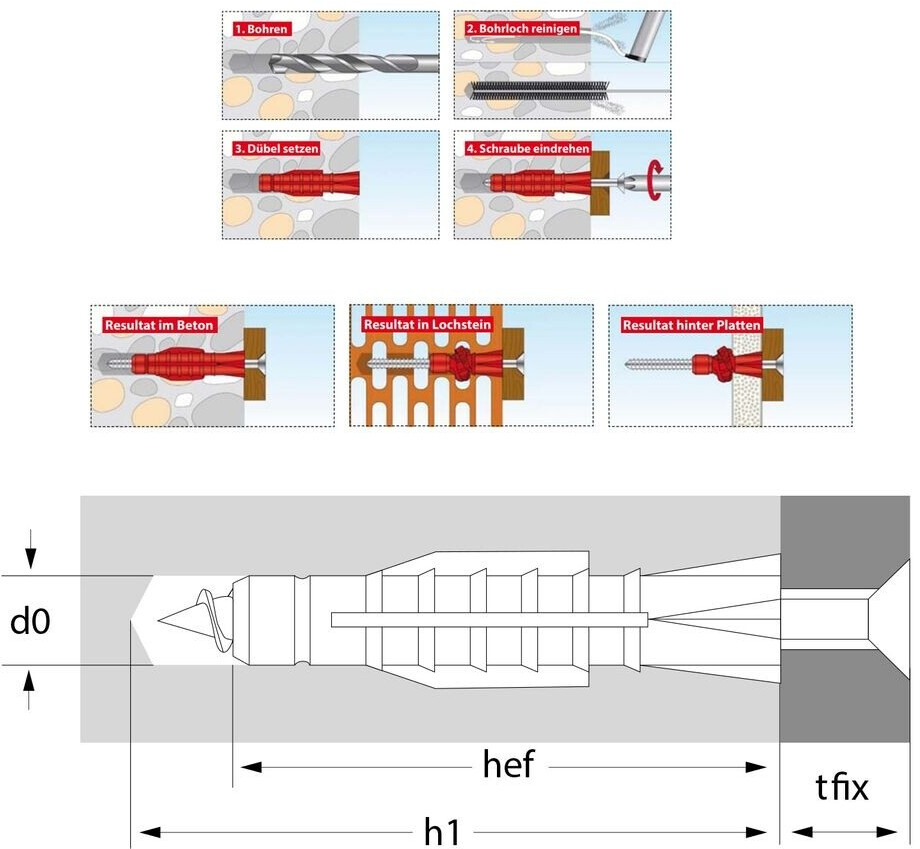 1. Bohren

2. Bohrloch reinigen

3. Dübel setzen

4. Schraube eindrehen

Resultat im Beton

Resultat in Lochstein

Resultat hinter Platten

d0

hef

tfix

h1