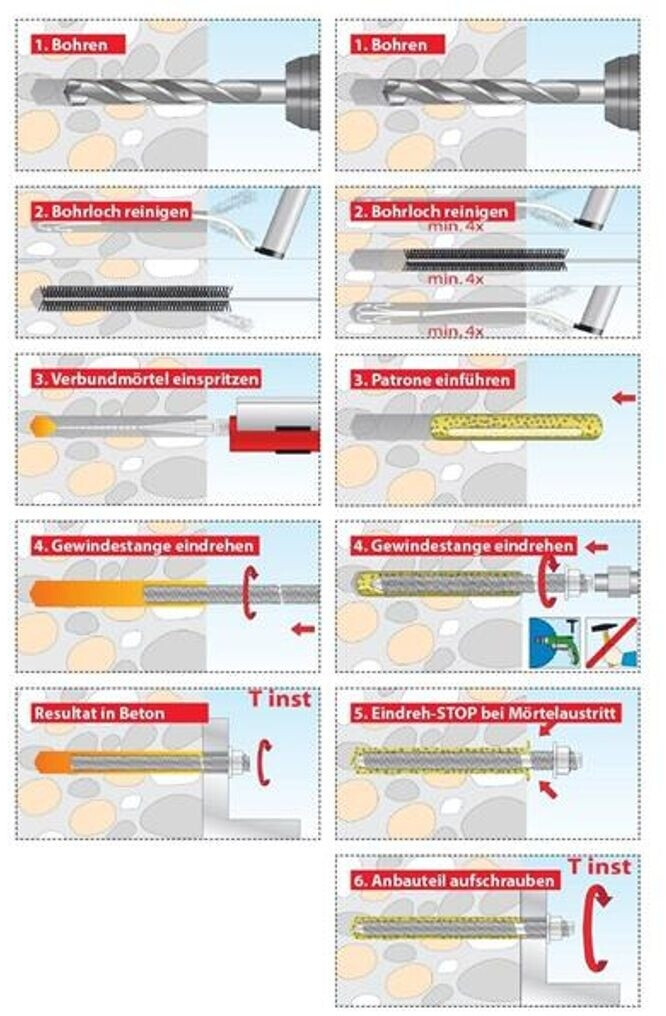 1. Bohren

2. Bohrloch reinigen

3. Verbundmörtel einspritzen

4. Gewindestange eindrehen

Resultat in Beton

T inst

1. Bohren

2. Bohrloch reinigen

min. 4x

min. 4x

min. 4x

3. Patrone einführen

4. Gewindestange eindrehen

5. Eindreh-STOP bei Mörtelaustritt

6. Anbauteil aufschrauben

T inst