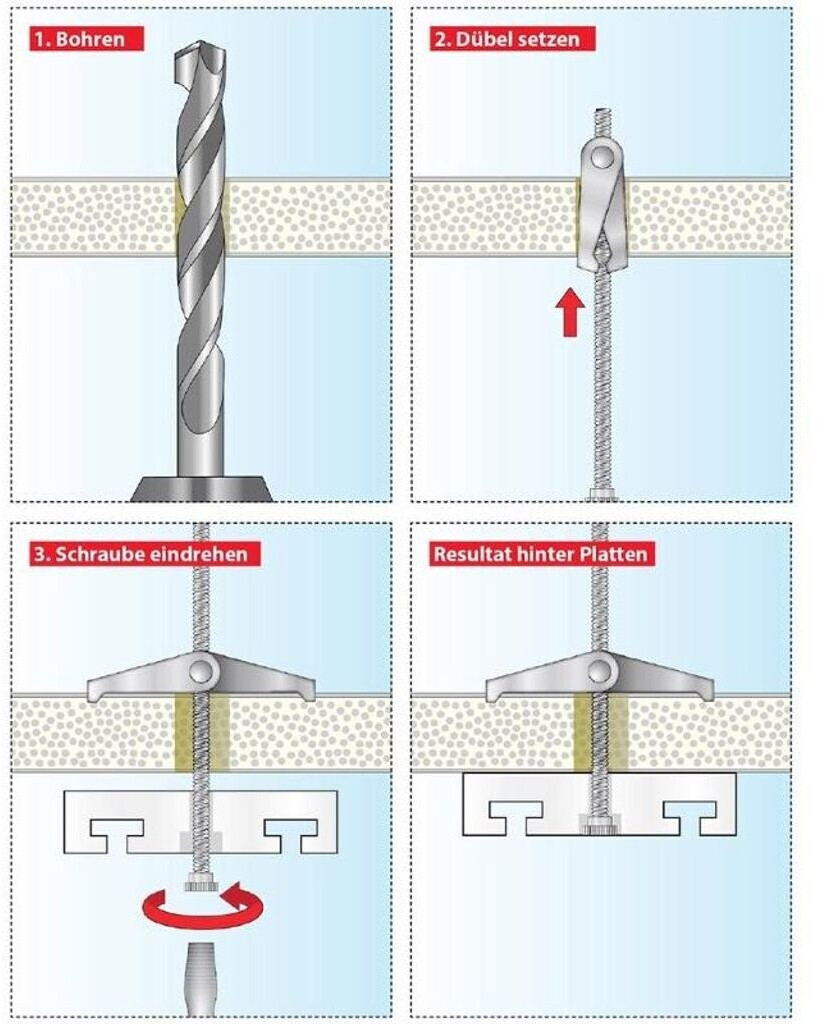 1. Bohren

2. Dübel setzen

3. Schraube eindrehen

Resultat hinter Platten