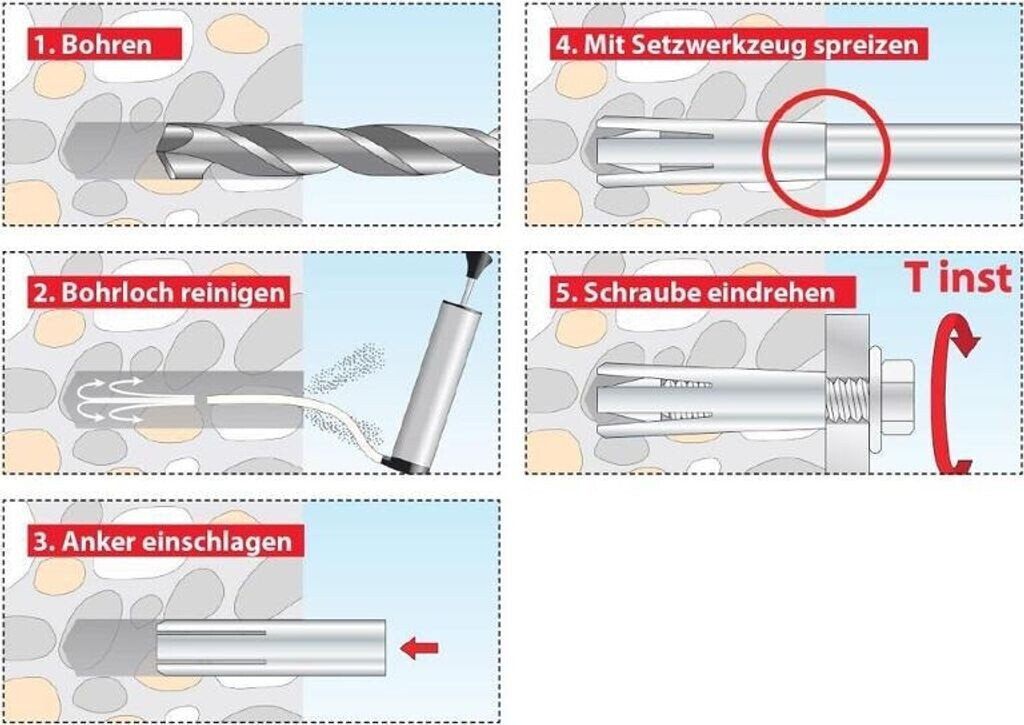 1. Bohren

2. Bohrloch reinigen

3. Anker einschlagen

4. Mit Setzwerkzeug spreizen

5. Schraube eindrehen

T inst