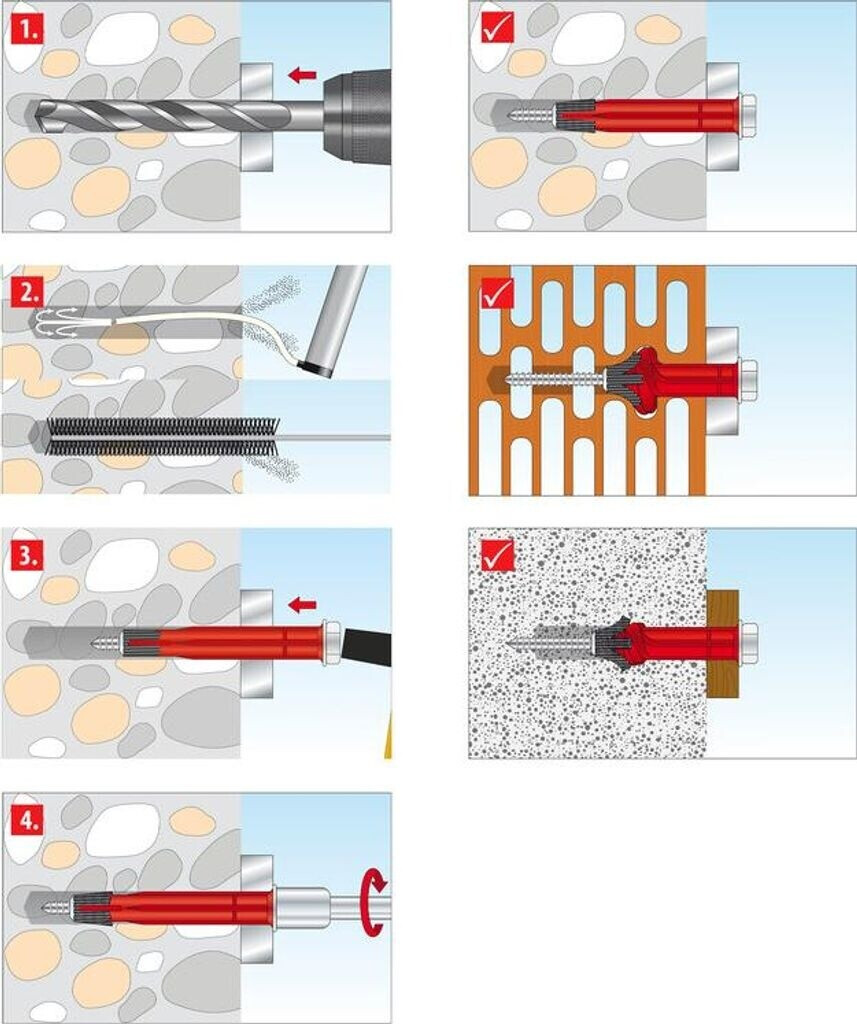 1.

2.

3.

4.