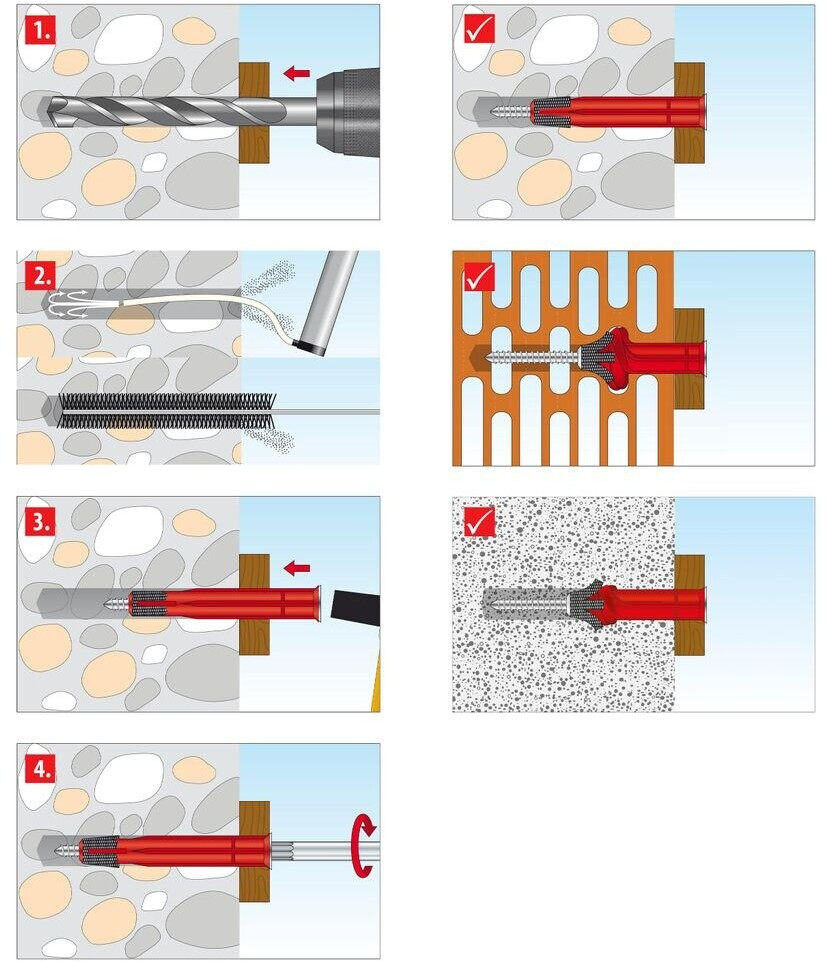 1.

2.

3.

4.