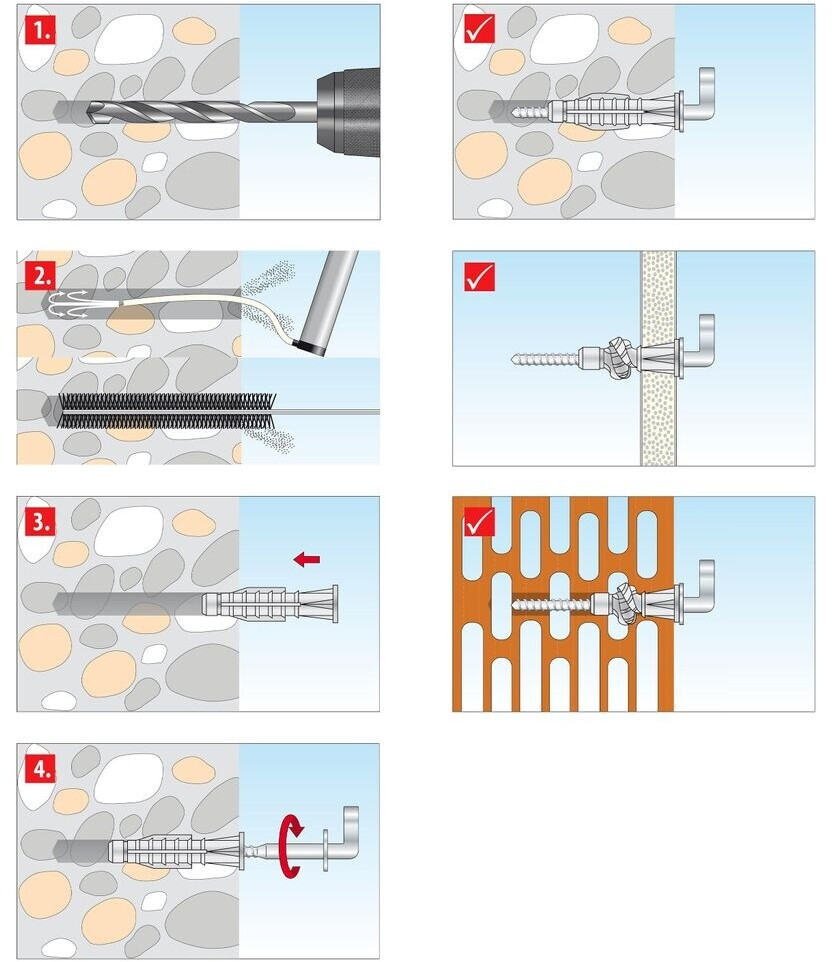 1.

2.

3.

4.