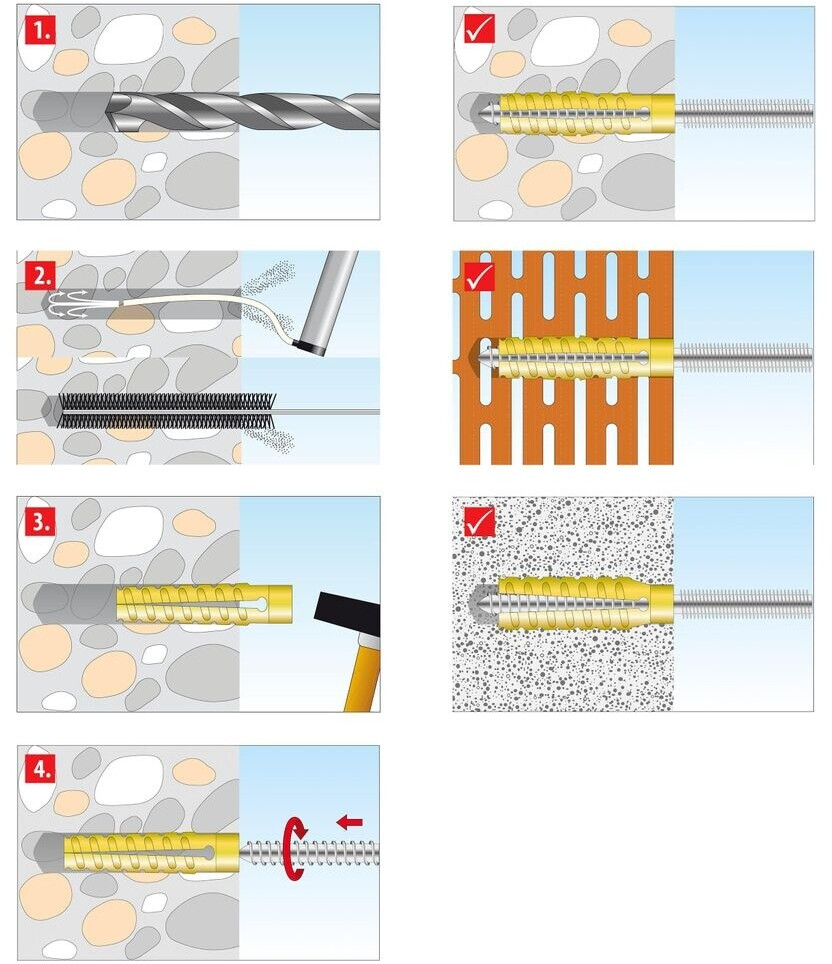 1.

2.

3.

4.