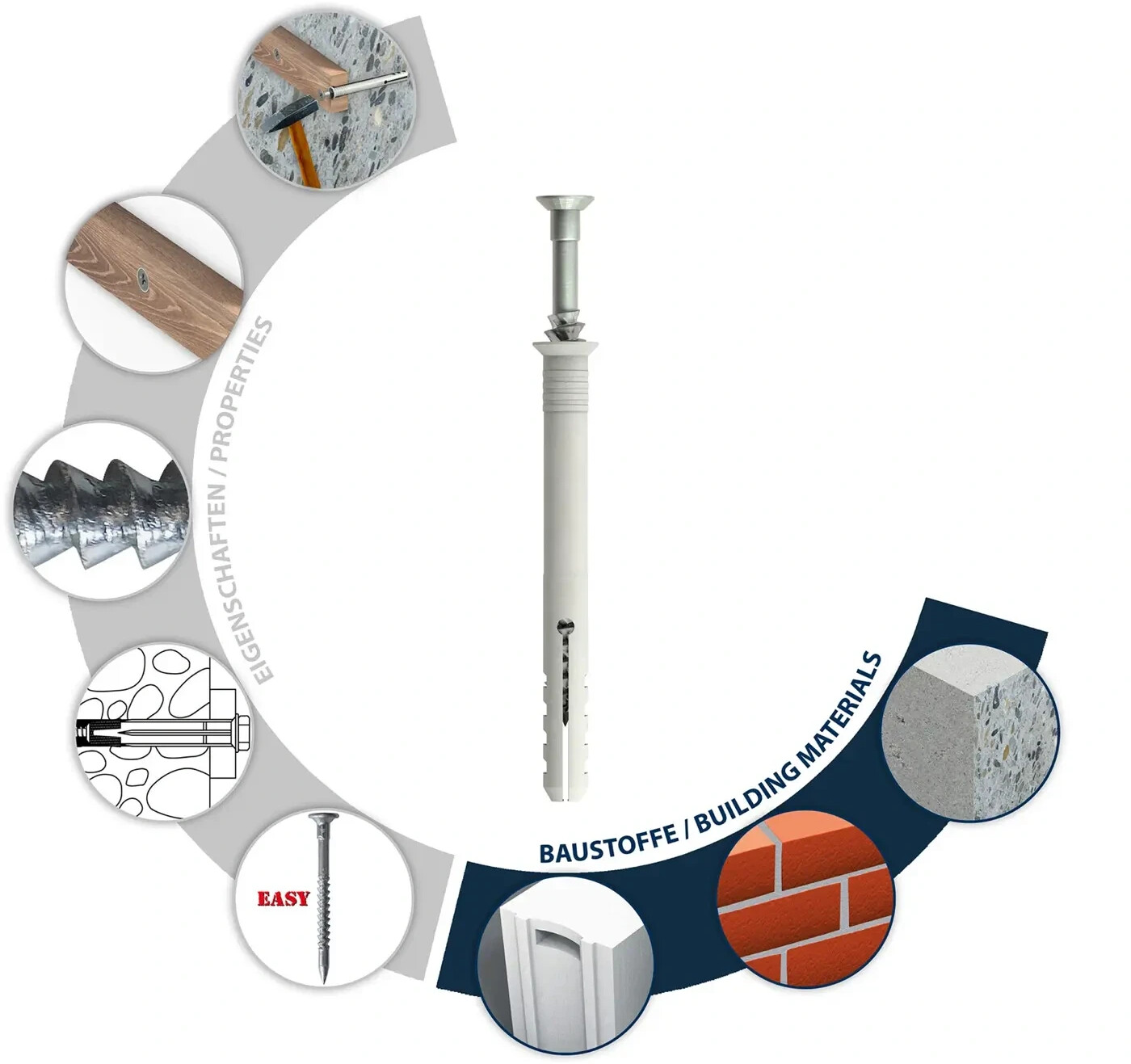 EIGENSCHAFTEN / PROPERTIES

EASY

BAUSTOFFE / BUILDING MATERIALS