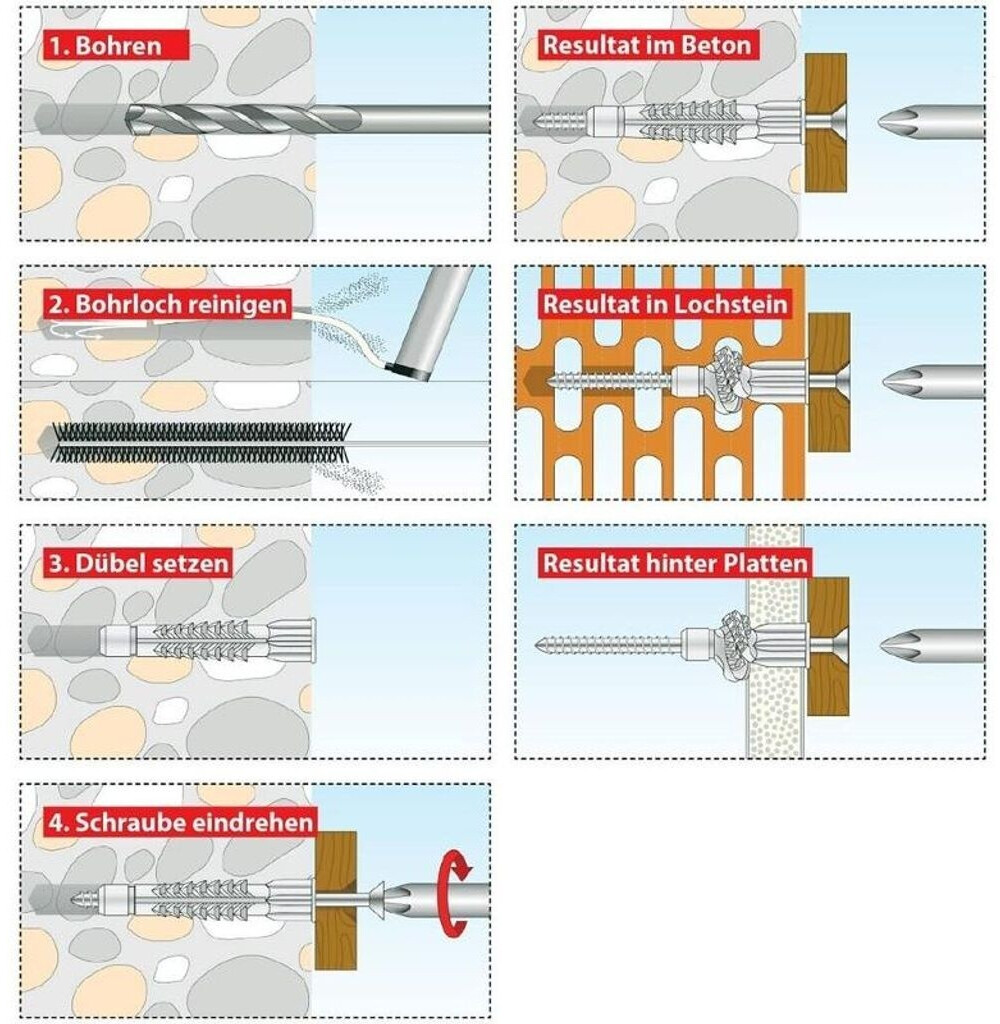 1. Bohren

2. Bohrloch reinigen

3. Dübel setzen

4. Schraube eindrehen

Resultat im Beton

Resultat in Lochstein

Resultat hinter Platten