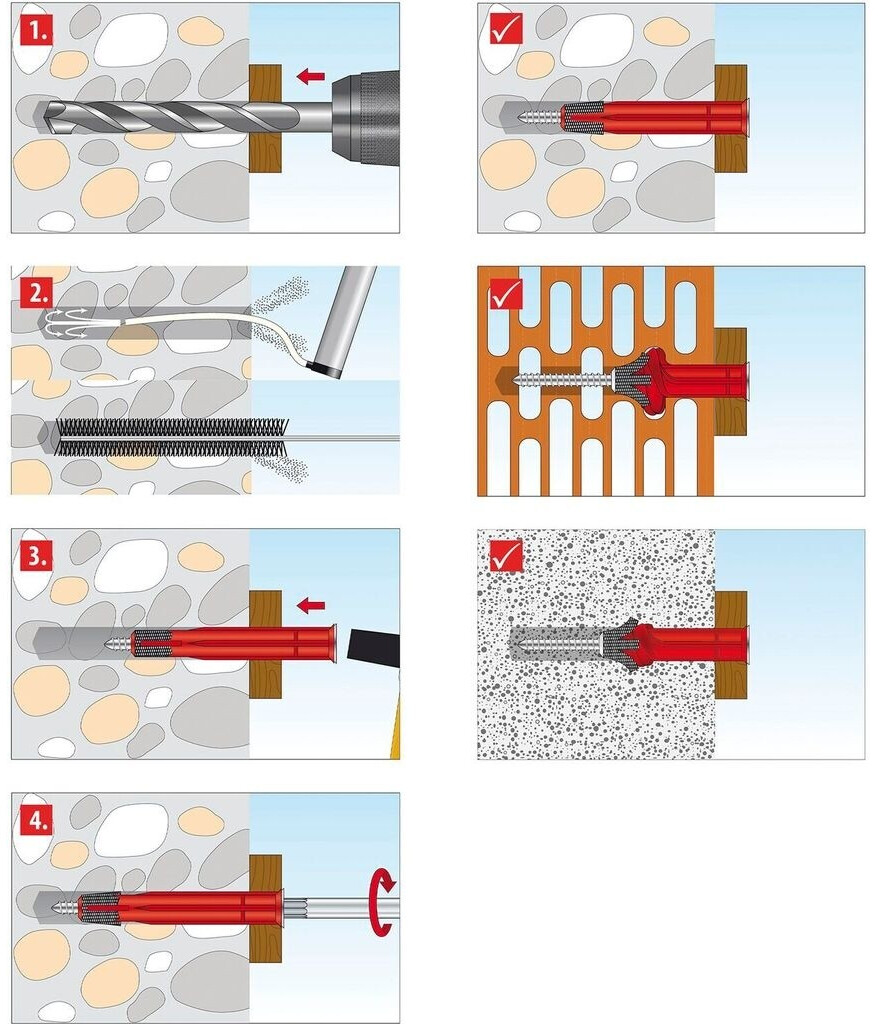 1.

2.

3.

4.