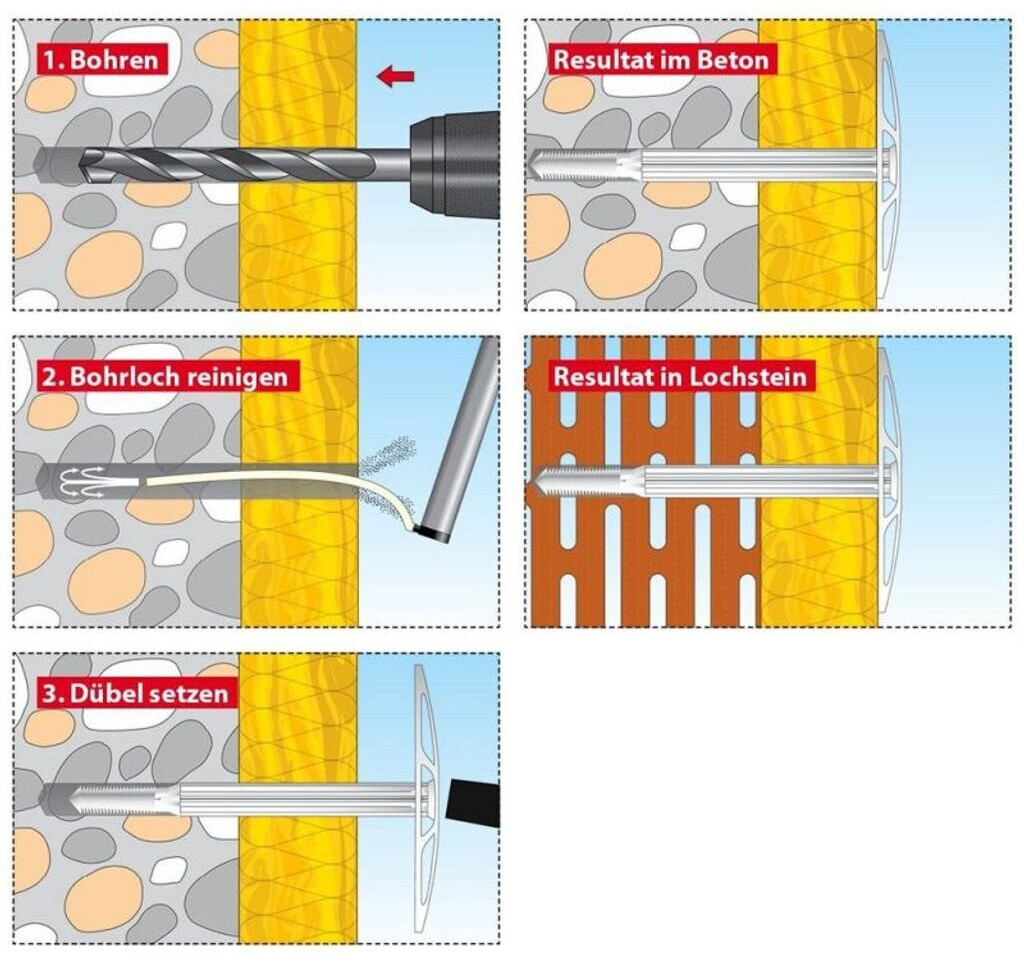 1. Bohren

2. Bohrloch reinigen

3. Dübel setzen

Resultat im Beton

Resultat in Lochstein