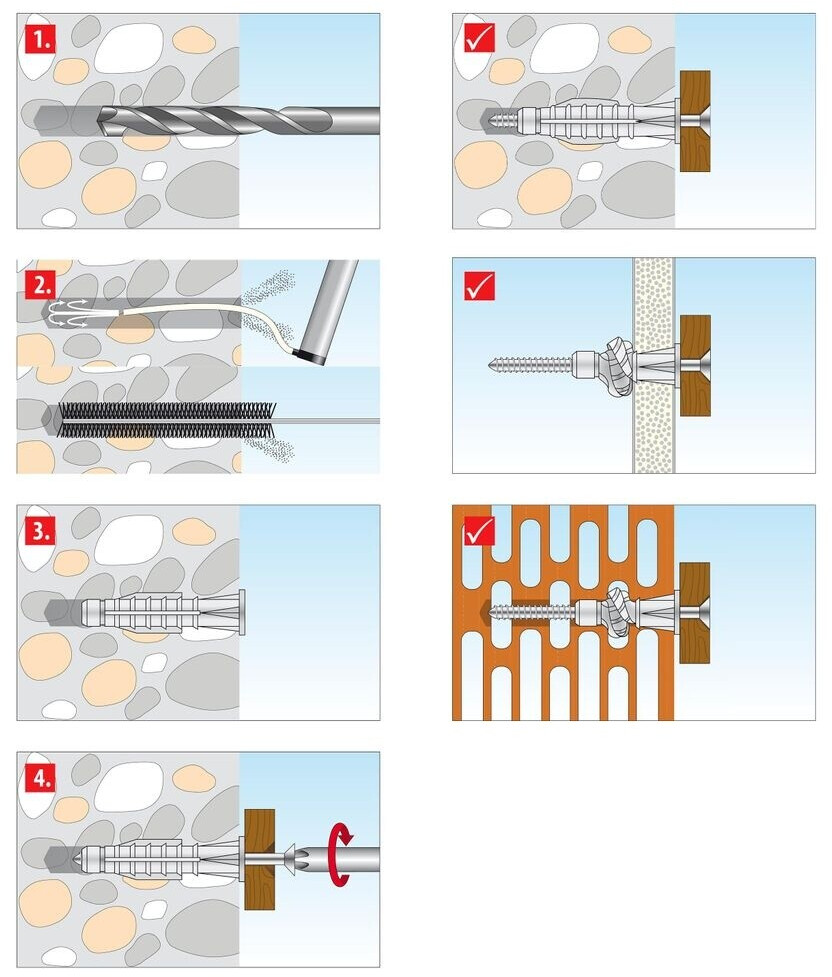 1.

2.

3.

4.