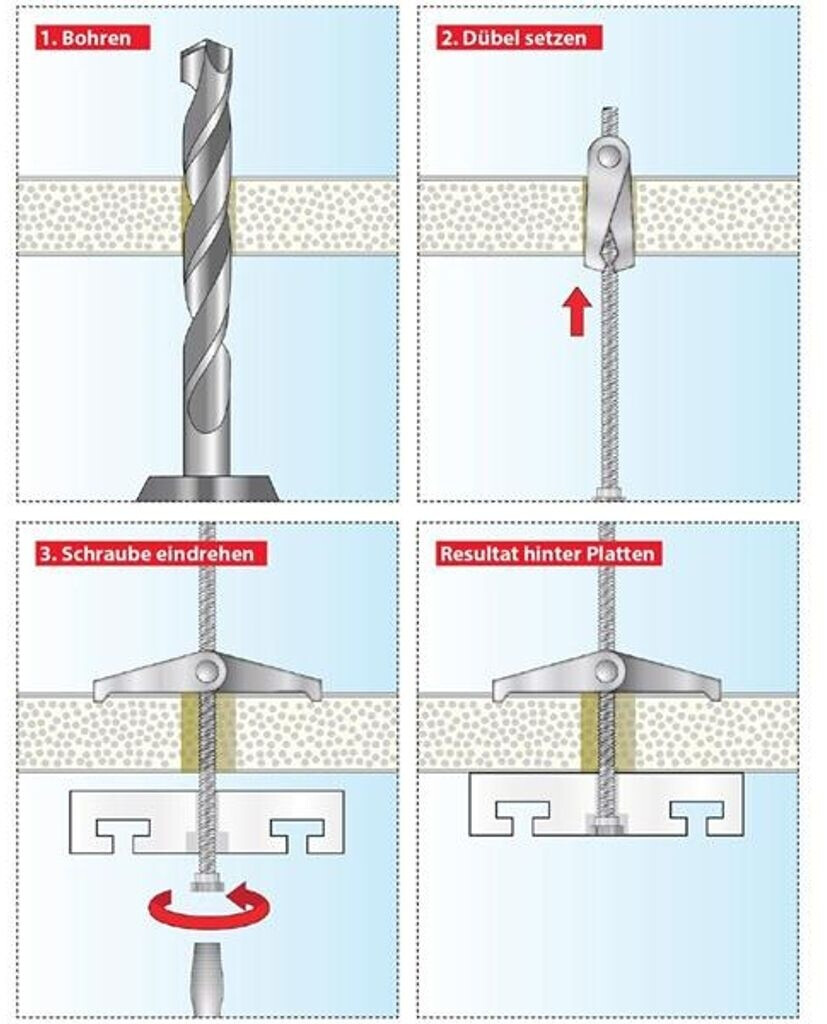 1. Bohren

2. Dübel setzen

3. Schraube eindrehen

Resultat hinter Platten