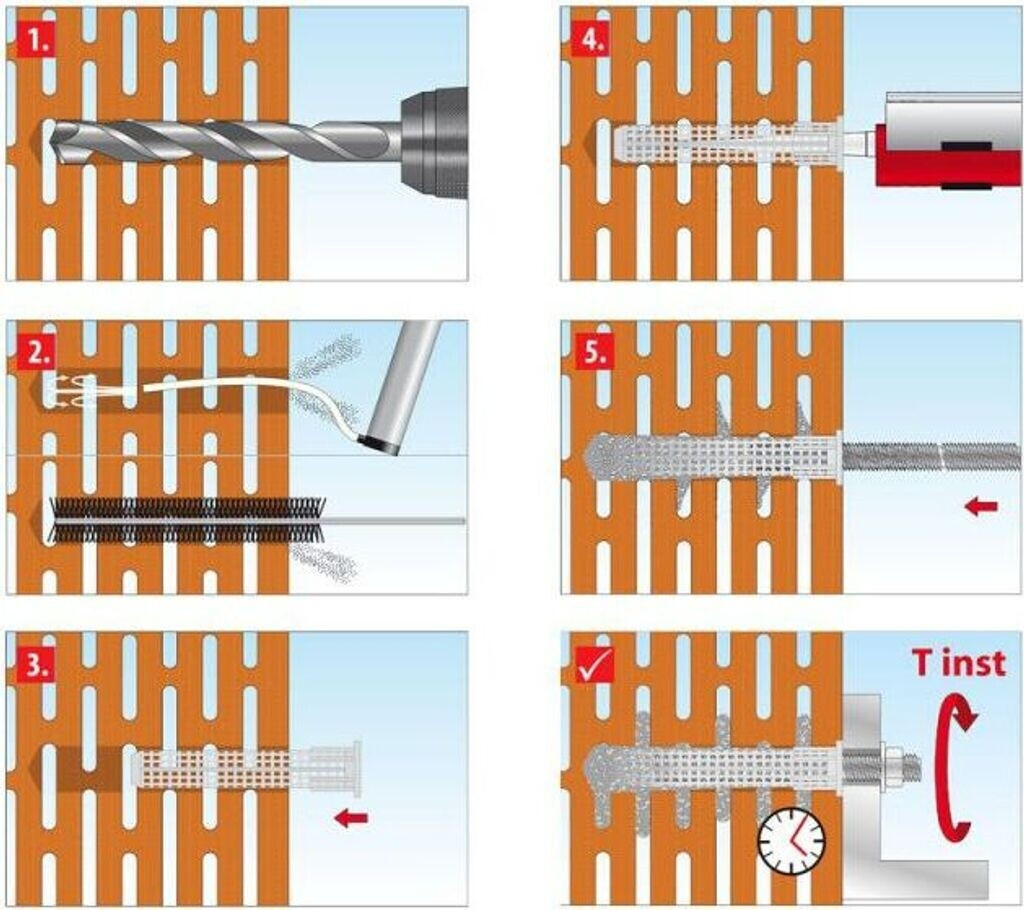 1.

2.

3.

4.

5.

✓

T inst