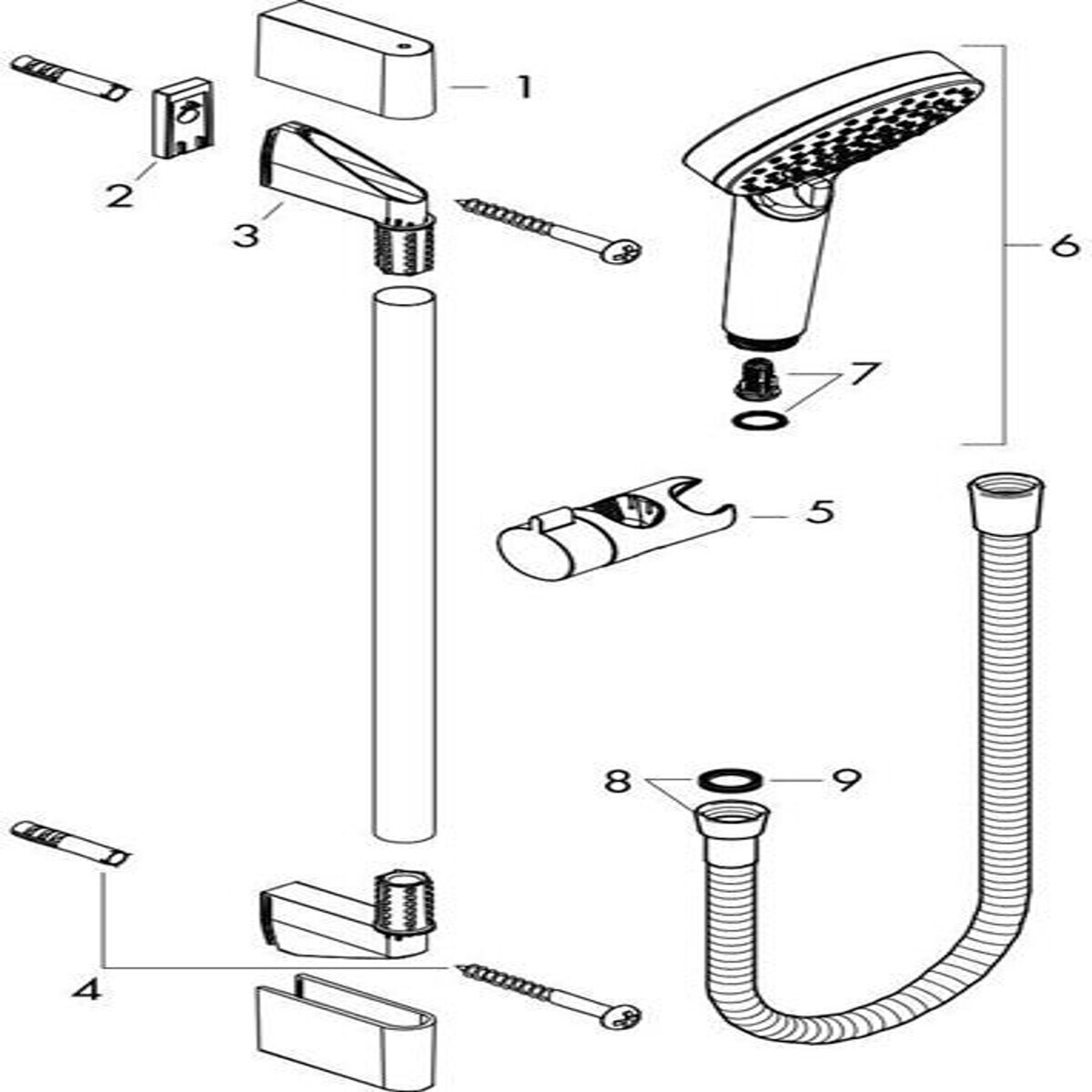 1
2
3
6
7
5
8
9
4