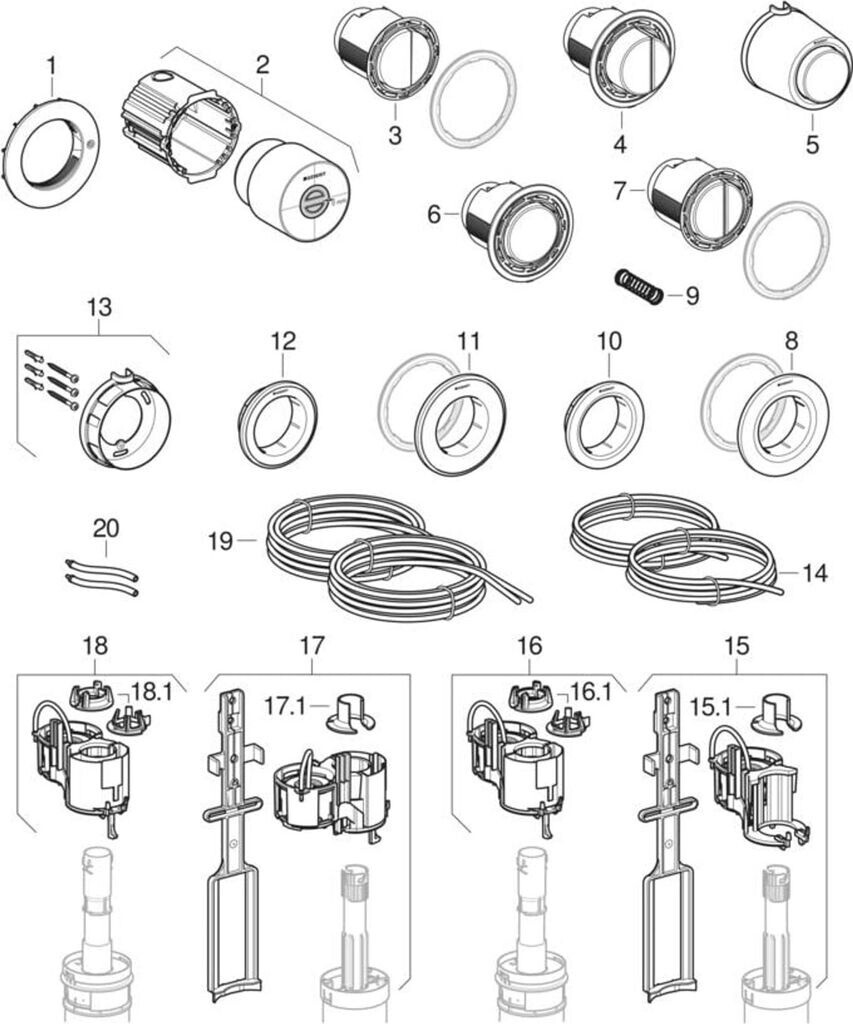 1
2
3
4
5
6
7
9
13
12
11
10
8
20
19
14
18
18.1
17
17.1
16
16.1
15
15.1