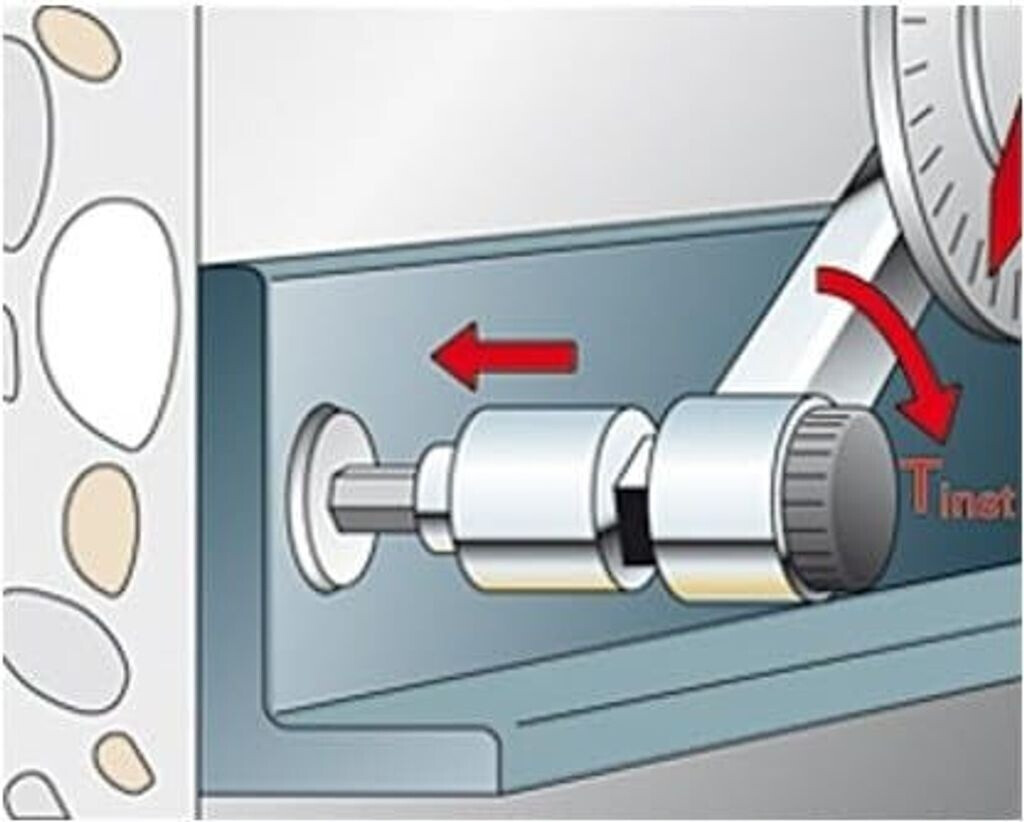 $T_{inst}$