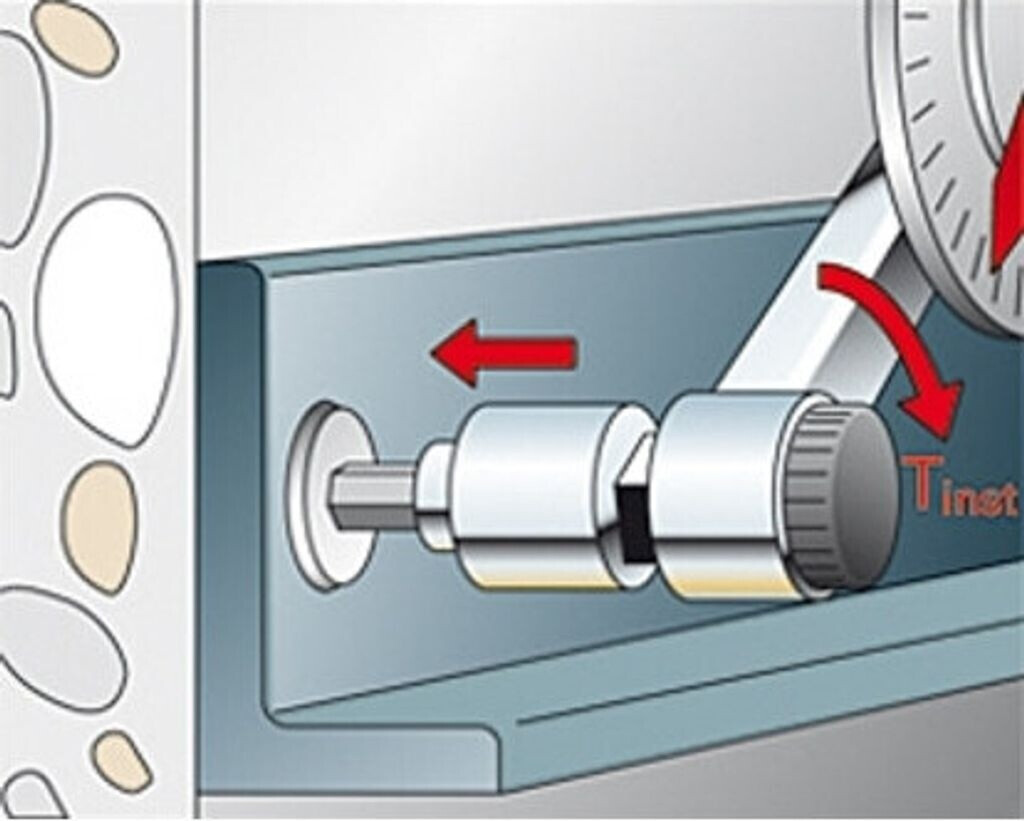 $T_{inst}$