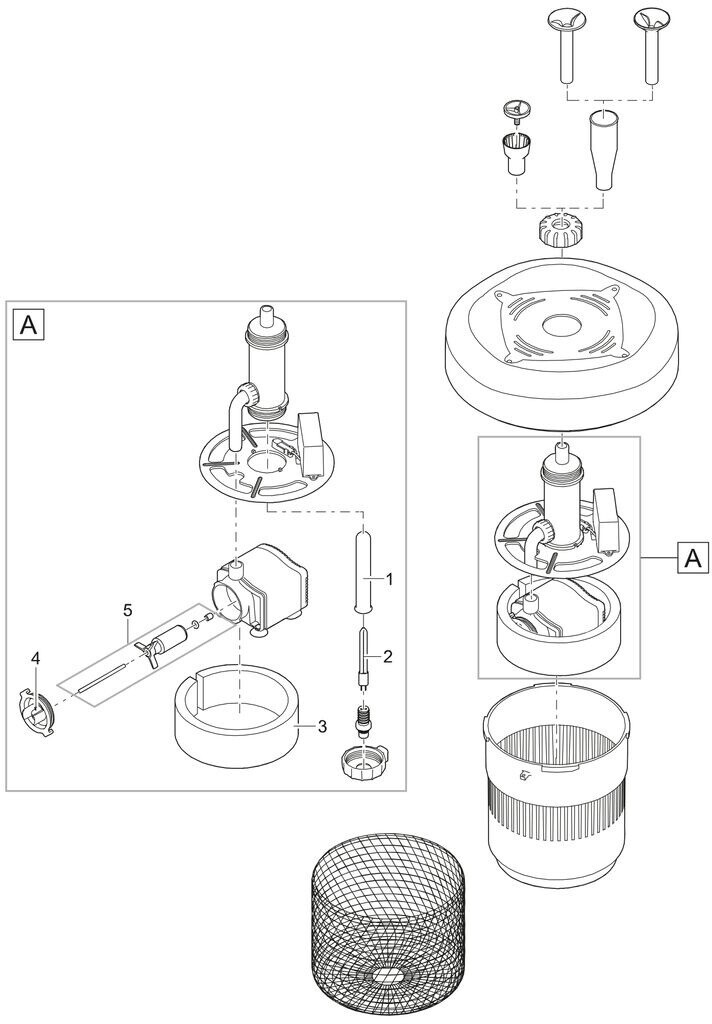 A

1

2

3

4

5

A