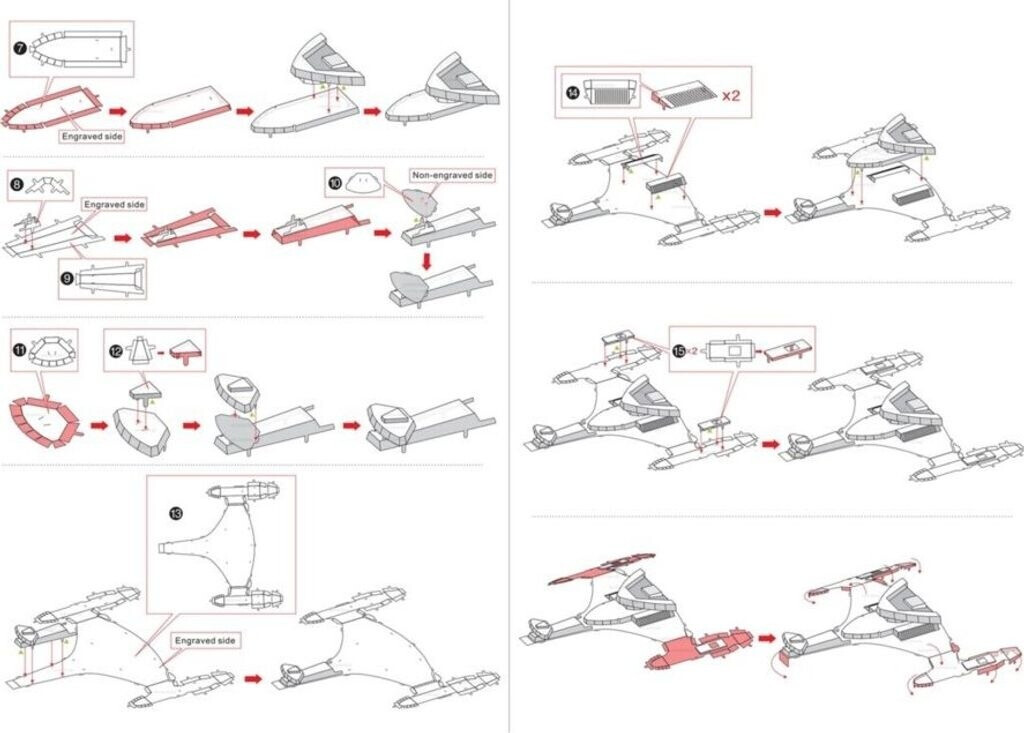 7
Engraved side

8
Engraved side
9
10
Non-engraved side

11
12

13
Engraved side

14
x2

15
x2