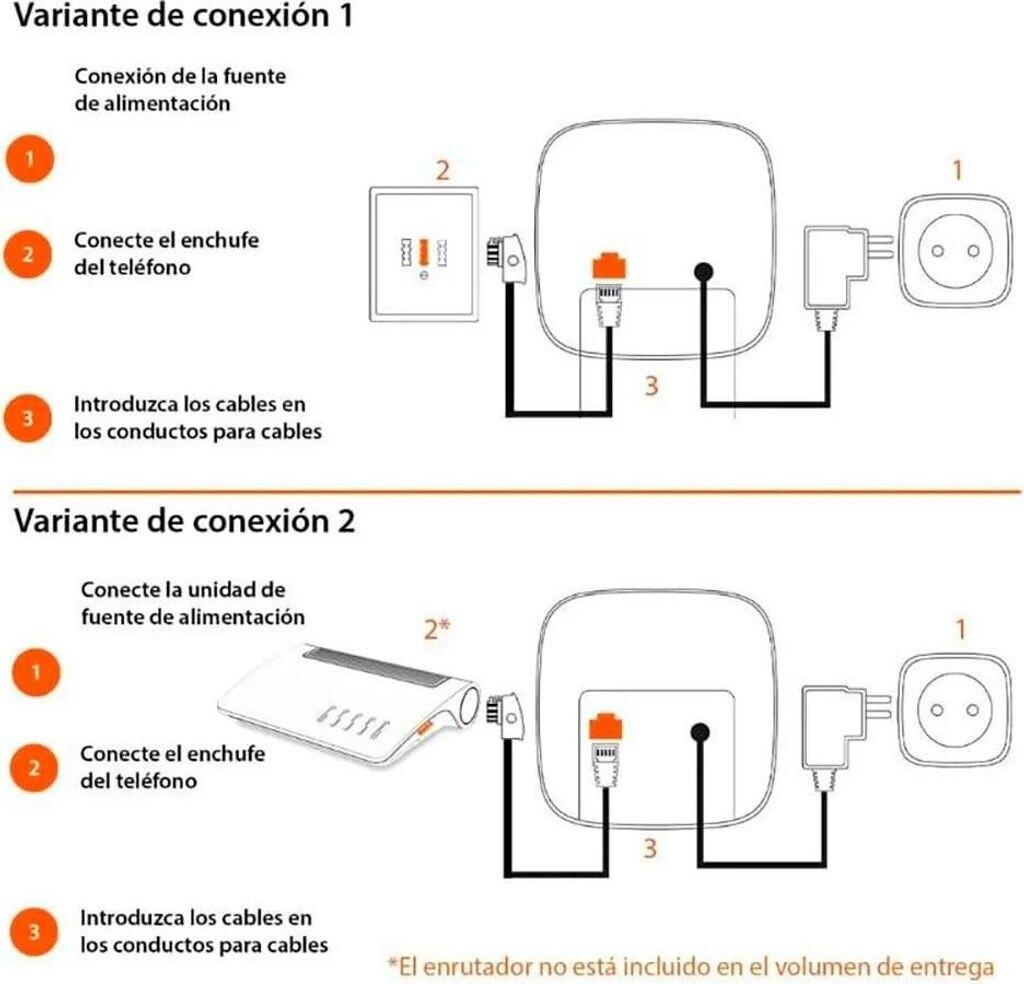 Variante de conexión 1

Conexión de la fuente de alimentación

1

2 Conecte el enchufe del teléfono

3 Introduzca los cables en los conductos para cables

2

1

3

Variante de conexión 2

Conecte la unidad de fuente de alimentación

1

2 Conecte el enchufe del teléfono

3 Introduzca los cables en los conductos para cables

2*

1

3

*El enrutador no está incluido en el volumen de entrega