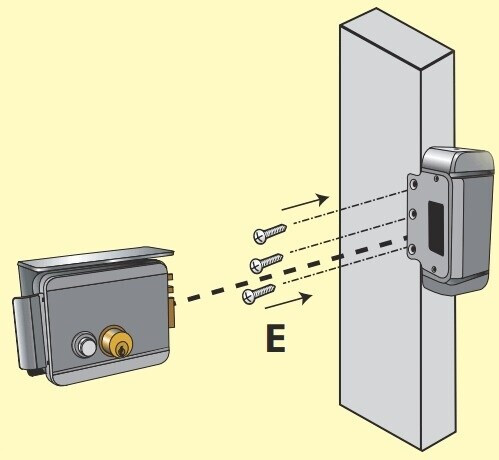 E