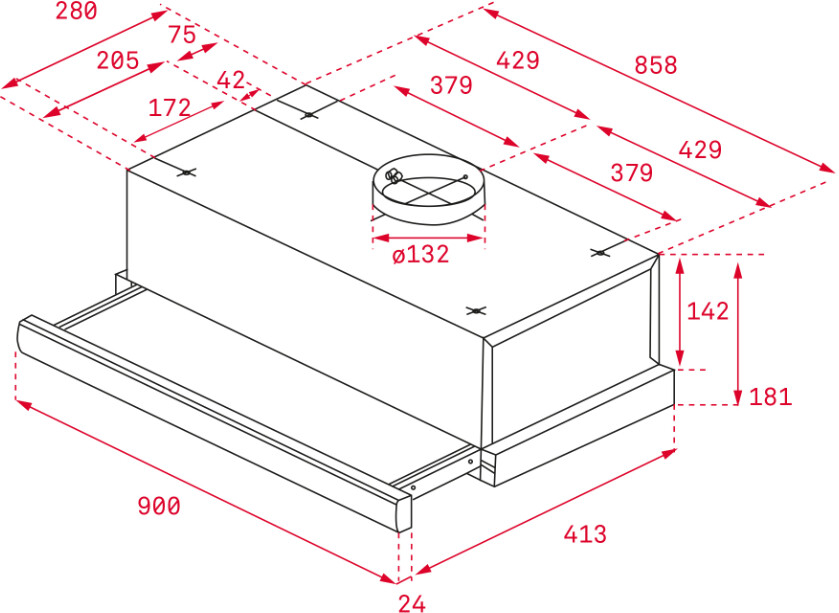 280
75
205
42
172
429
858
379
429
379
ø132
142
181
900
413
24