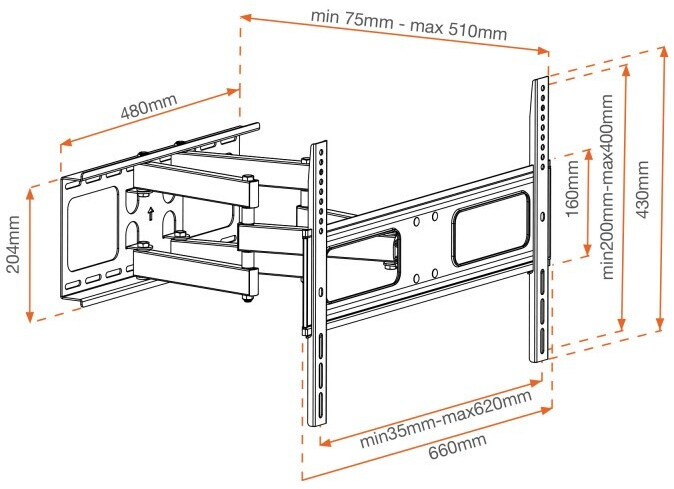 min 75mm - max 510mm

480mm

204mm

160mm

min200mm-max400mm

430mm

min35mm-max620mm

660mm