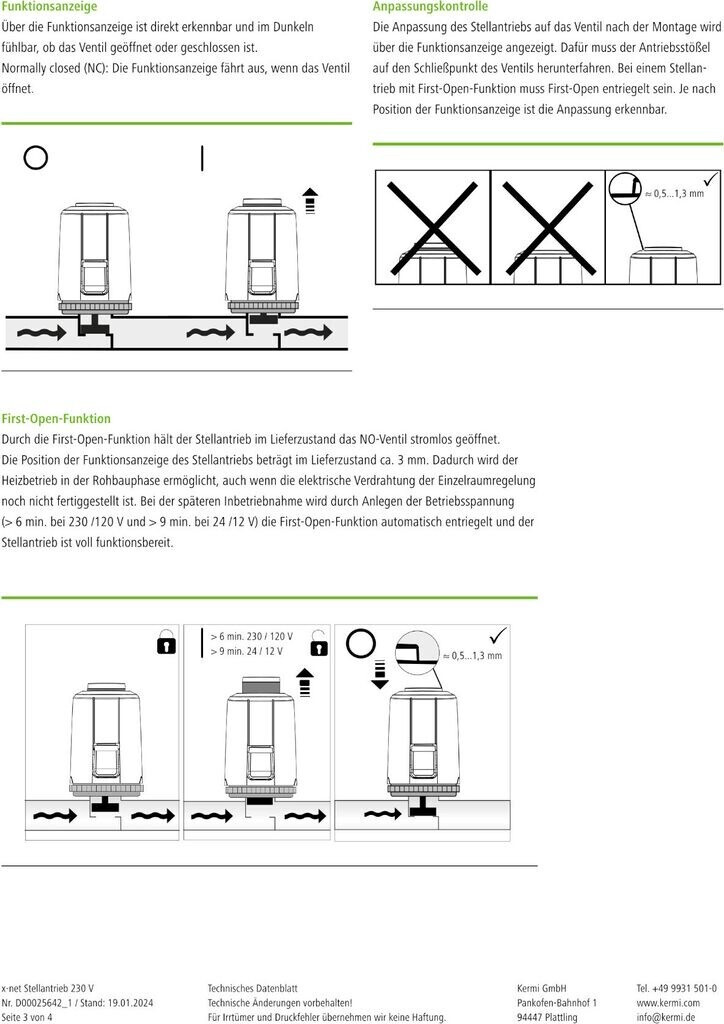 Funktionsanzeige
Über die Funktionsanzeige ist direkt erkennbar und im Dunkeln fühlbar, ob das Ventil geöffnet oder geschlossen ist.
Normally closed (NC): Die Funktionsanzeige fährt aus, wenn das Ventil öffnet.

Anpassungskontrolle
Die Anpassung des Stellantriebs auf das Ventil nach der Montage wird über die Funktionsanzeige angezeigt. Dafür muss der Antriebsstößel auf den Schließpunkt des Ventils herunterfahren. Bei einem Stellantrieb mit First-Open-Funktion muss First-Open entriegelt sein. Je nach Position der Funktionsanzeige ist die Anpassung erkennbar.

≈ 0,5...1,3 mm

First-Open-Funktion
Durch die First-Open-Funktion hält der Stellantrieb im Lieferzustand das NO-Ventil stromlos geöffnet.
Die Position der Funktionsanzeige des Stellantriebs beträgt im Lieferzustand ca. 3 mm. Dadurch wird der Heizbetrieb in der Rohbauphase ermöglicht, auch wenn die elektrische Verdrahtung der Einzelraumregelung noch nicht fertiggestellt ist. Bei der späteren Inbetriebnahme wird durch Anlegen der Betriebsspannung (> 6 min. bei 230 /120 V und > 9 min. bei 24 /12 V) die First-Open-Funktion automatisch entriegelt und der Stellantrieb ist voll funktionsbereit.

> 6 min. 230 / 120 V
> 9 min. 24 / 12 V

≈ 0,5...1,3 mm

x-net Stellantrieb 230 V
Nr. D00025642_1 / Stand: 19.01.2024
Seite 3 von 4

Technisches Datenblatt
Technische Änderungen vorbehalten!
Für Irrtümer und Druckfehler übernehmen wir keine Haftung.

Kermi GmbH
Pankofen-Bahnhof 1
94447 Plattling

Tel. +49 9931 501-0
www.kermi.com
info@kermi.de