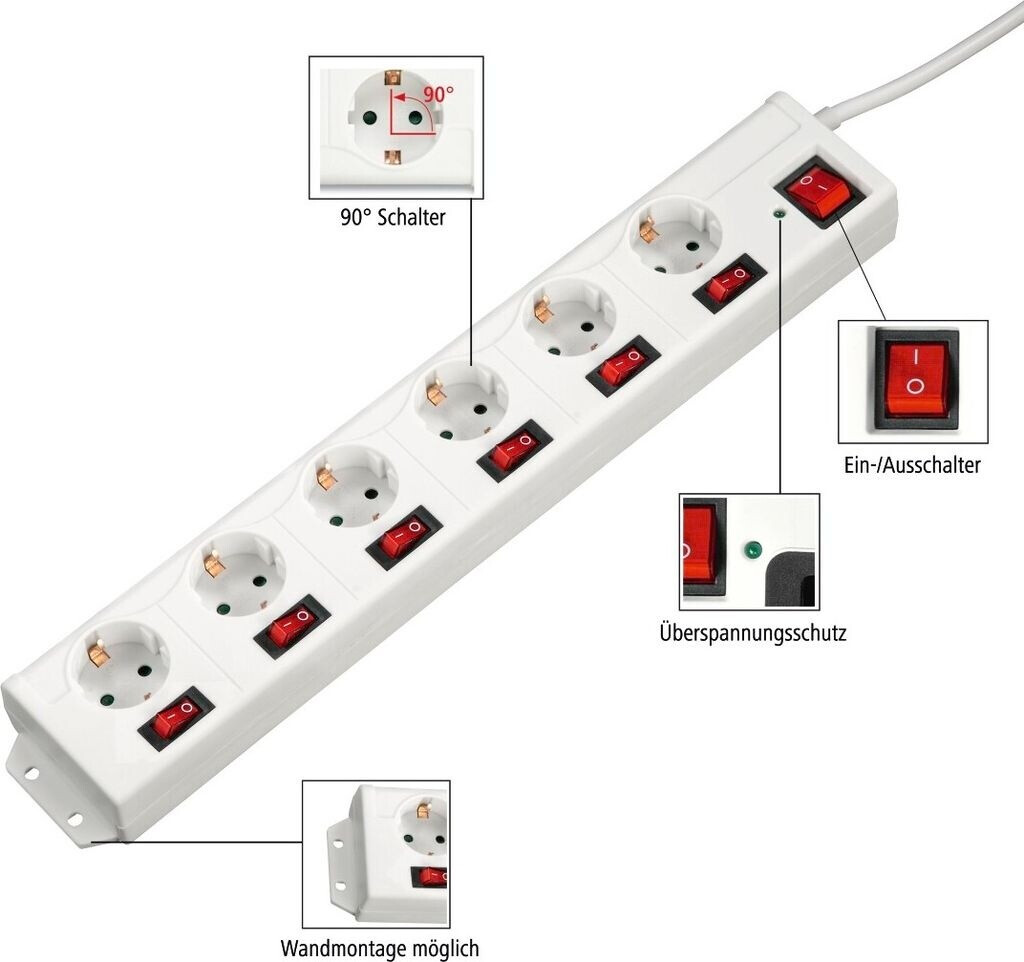 90°

90° Schalter

Ein-/Ausschalter

Überspannungsschutz

Wandmontage möglich