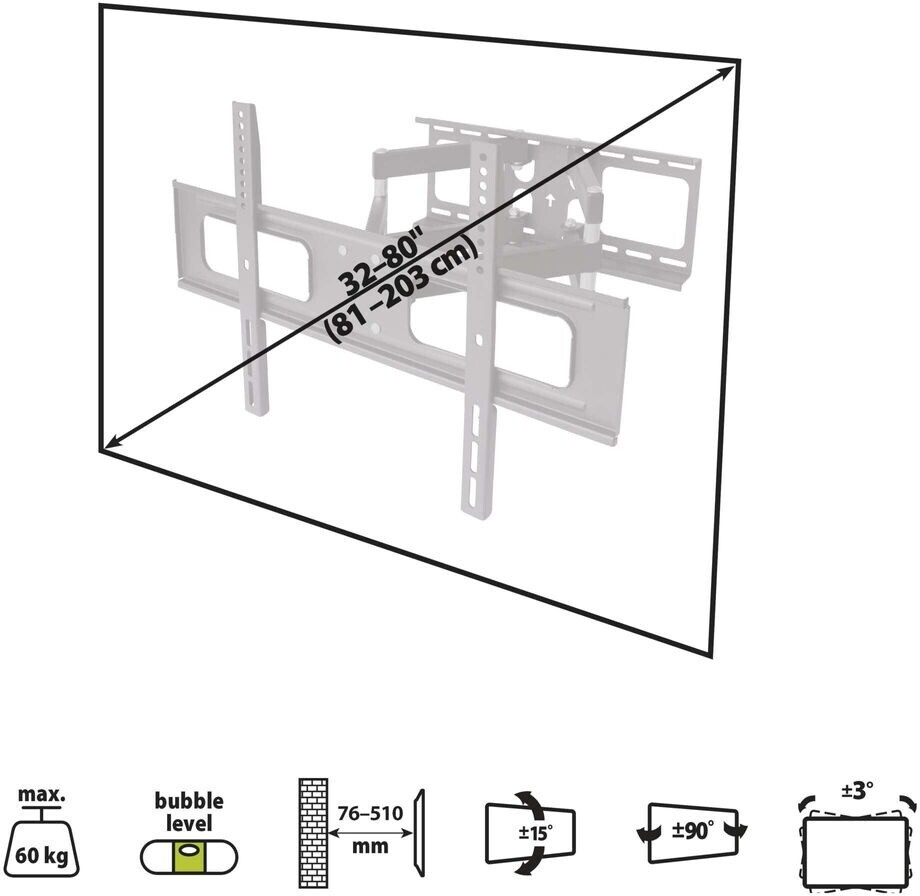 32–80"
(81 –203 cm)

max.
60 kg

bubble
level

76–510
mm

±15°

±90°

±3°